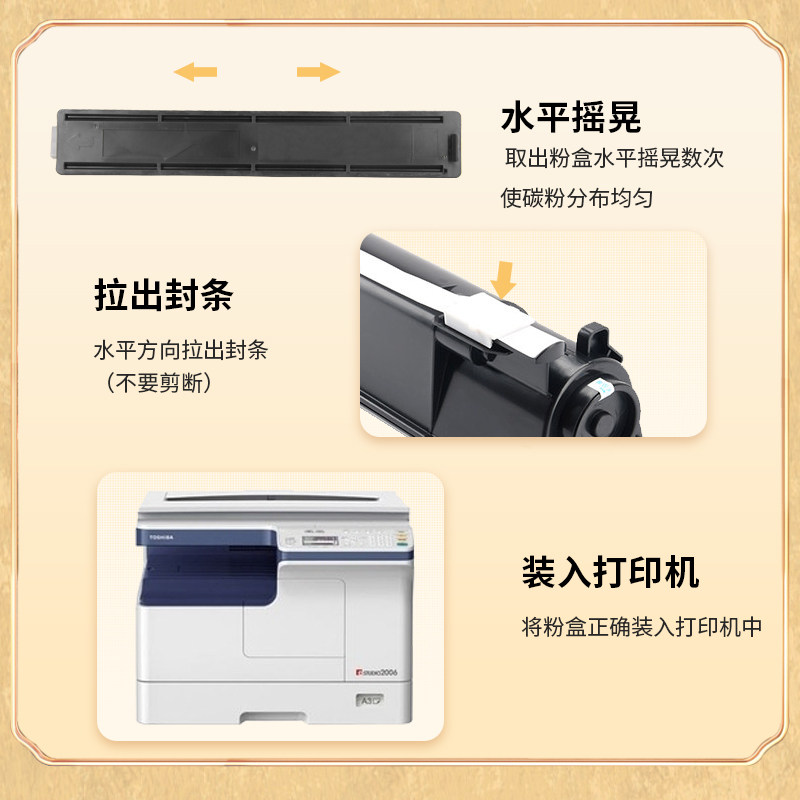 水平摇晃

取出粉盒水平摇晃数次
使碳粉分布均匀

拉出封条

水平方向拉出封条
（不要剪断）

TOSHIBA

e-STUDIO2006

A3

装入打印机

将粉盒正确装入打印机中