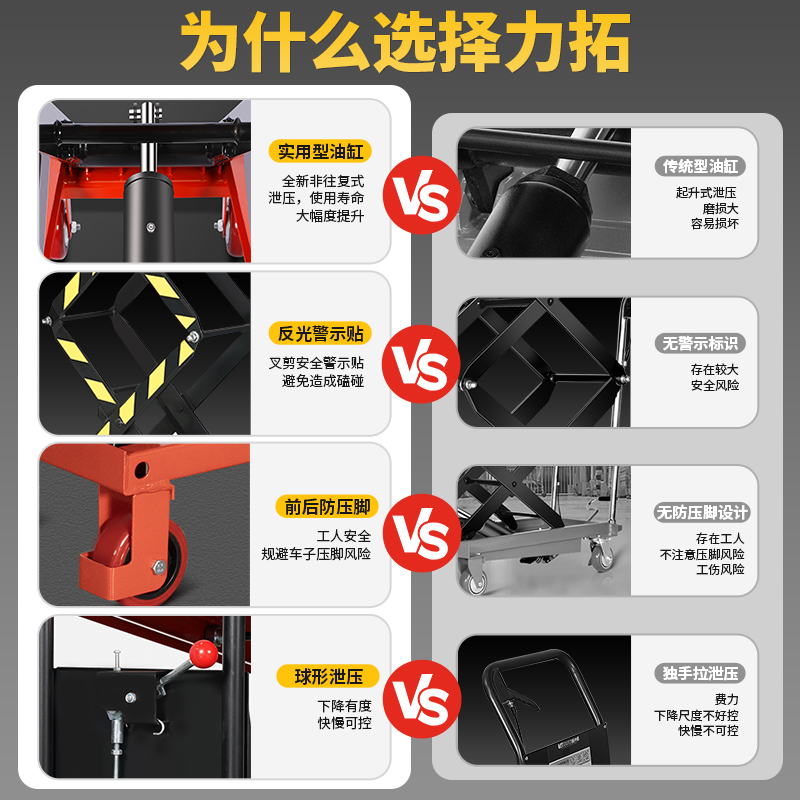 为什么选择力拓

实用型油缸
全新非往复式泄压，使用寿命大幅度提升

VS

传统型油缸
起升式泄压
磨损大
容易损坏

反光警示贴
叉剪安全警示贴
避免造成磕碰

VS

无警示标识
存在较大
安全风险

前后防压脚
工人安全
规避车子压脚风险

VS

无防压脚设计
存在工人
不注意压脚风险
工伤风险

球形泄压
下降有度
快慢可控

VS

独手拉泄压
费力
下降尺度不好控
快慢不可控