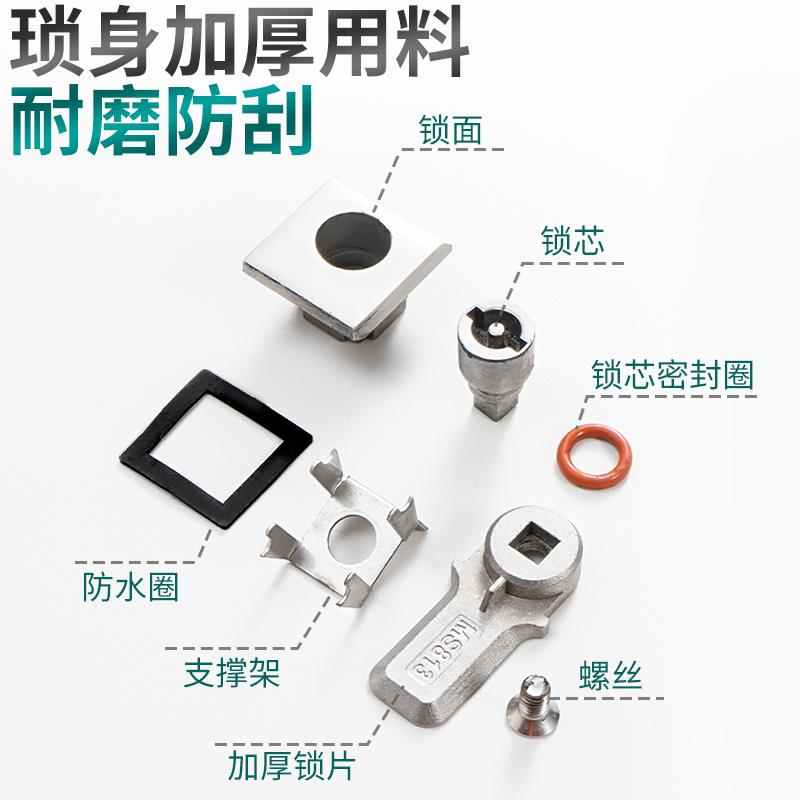 琐身加厚用料
耐磨防刮

锁面

锁芯

锁芯密封圈

防水圈

支撑架

MS813

螺丝

加厚锁片