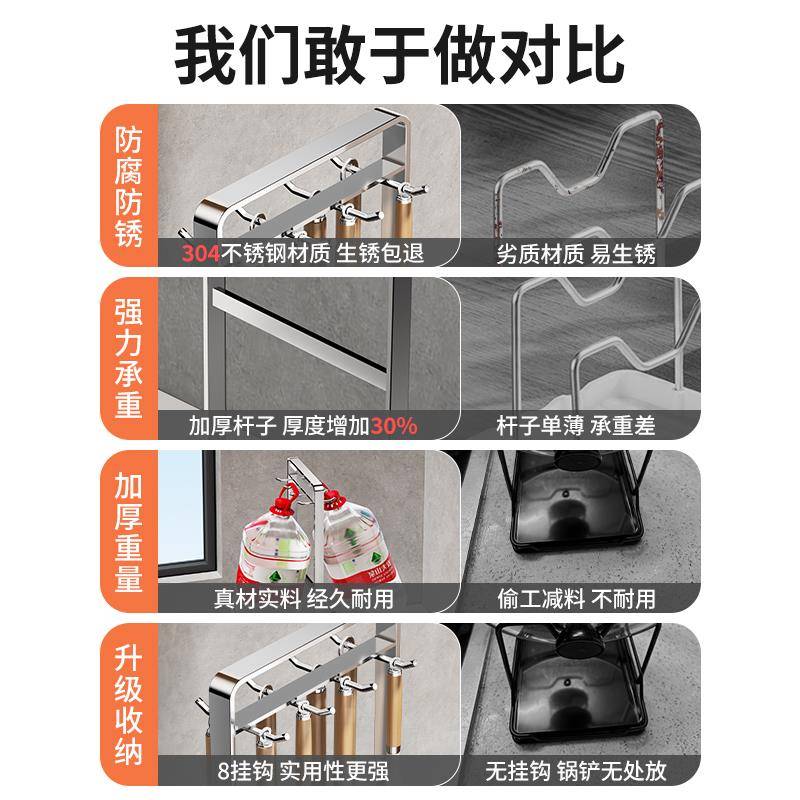 我们敢于做对比

防腐防锈

304不锈钢材质 生锈包退

劣质材质 易生锈

强力承重

加厚杆子 厚度增加30%

杆子单薄 承重差

加厚重量

真材实料 经久耐用

偷工减料 不耐用

升级收纳

8挂钩 实用性更强

无挂钩 锅铲无处放