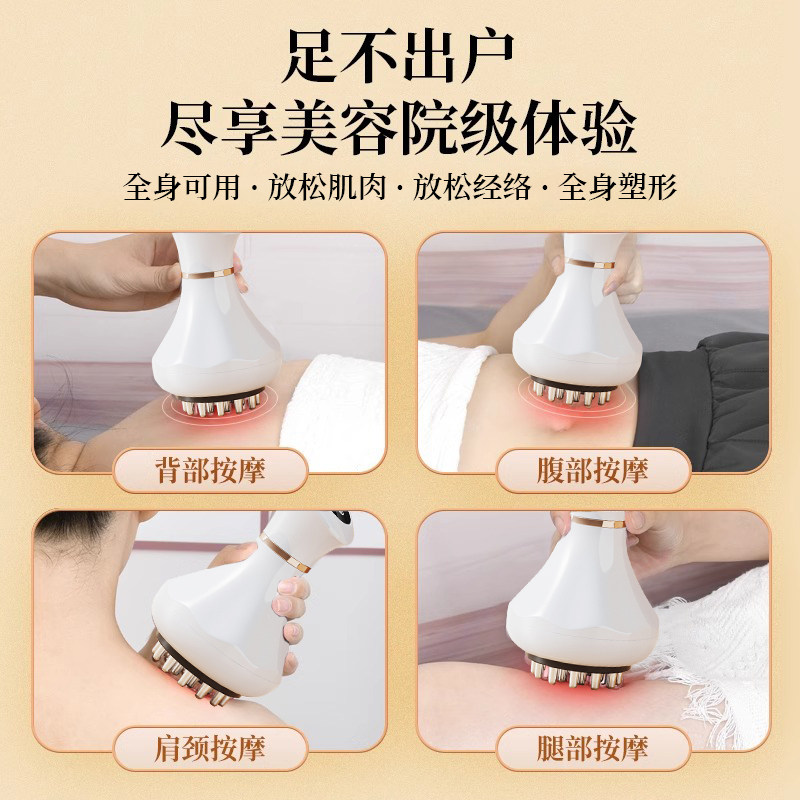 足不出户
尽享美容院级体验
全身可用 · 放松肌肉 · 放松经络 · 全身塑形

背部按摩

腹部按摩

肩颈按摩

腿部按摩