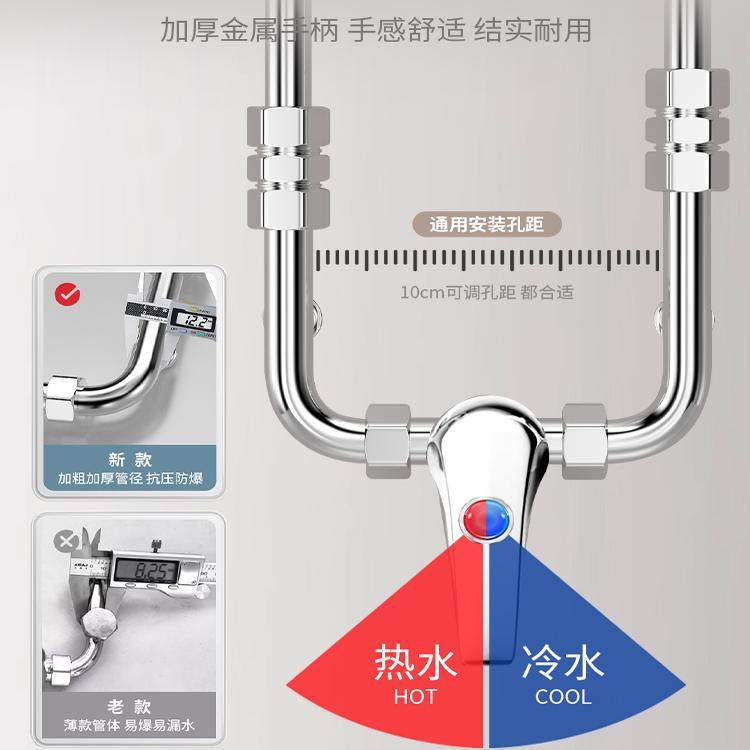 加厚金属手柄 手感舒适 结实耐用

通用安装孔距

10cm可调孔距 都合适

12.2

新 款
加粗加厚管径 抗压防爆

8.25

老 款
薄款管体 易爆易漏水

热水
HOT

冷水
COOL