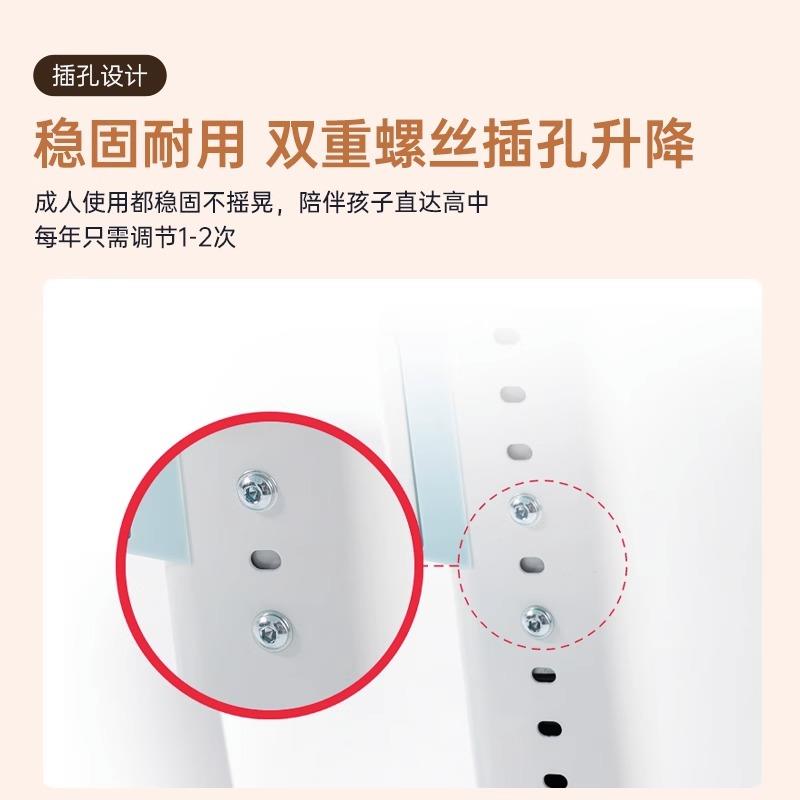 插孔设计

稳固耐用 双重螺丝插孔升降

成人使用都稳固不摇晃，陪伴孩子直达高中
每年只需调节1-2次