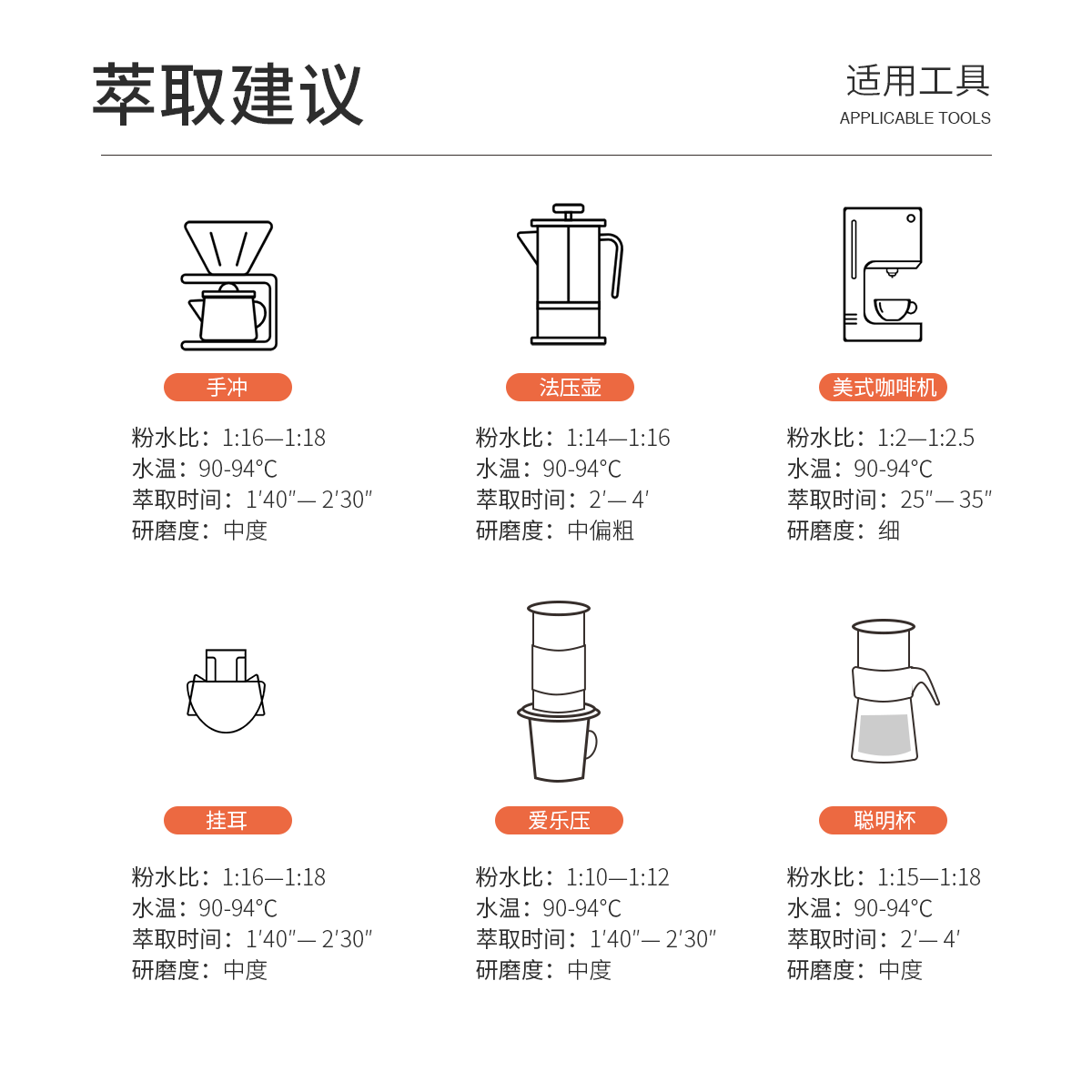 萃取建议

适用工具
APPLICABLE TOOLS

手冲
粉水比：1:16—1:18
水温：90-94°C
萃取时间：1′40″— 2′30″
研磨度：中度

法压壶
粉水比：1:14—1:16
水温：90-94°C
萃取时间：2′— 4′
研磨度：中偏粗

美式咖啡机
粉水比：1:2—1:2.5
水温：90-94°C
萃取时间：25″— 35″
研磨度：细

挂耳
粉水比：1:16—1:18
水温：90-94°C
萃取时间：1′40″— 2′30″
研磨度：中度

爱乐压
粉水比：1:10—1:12
水温：90-94°C
萃取时间：1′40″— 2′30″
研磨度：中度

聪明杯
粉水比：1:15—1:18
水温：90-94°C
萃取时间：2′— 4′
研磨度：中度