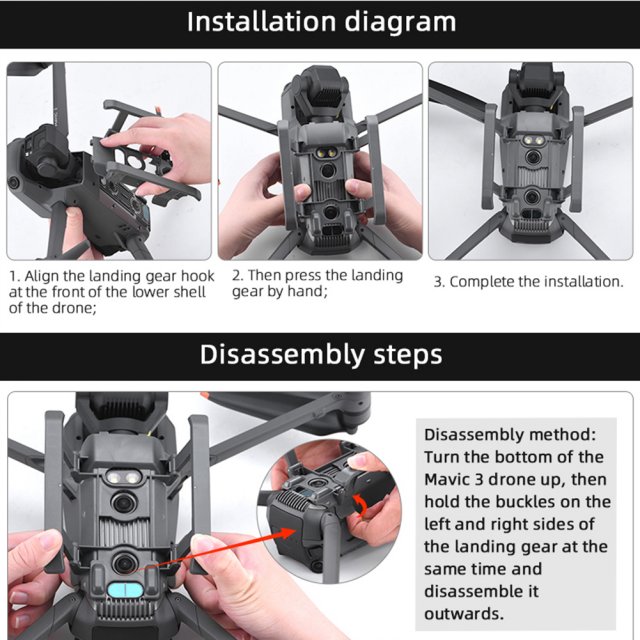 Installation diagram

1. Align the landing gear hook at the front of the lower shell of the drone;

2. Then press the landing gear by hand;

3. Complete the installation.

Disassembly steps

Disassembly method: Turn the bottom of the Mavic 3 drone up, then hold the buckles on the left and right sides of the landing gear at the same time and disassemble it outwards.