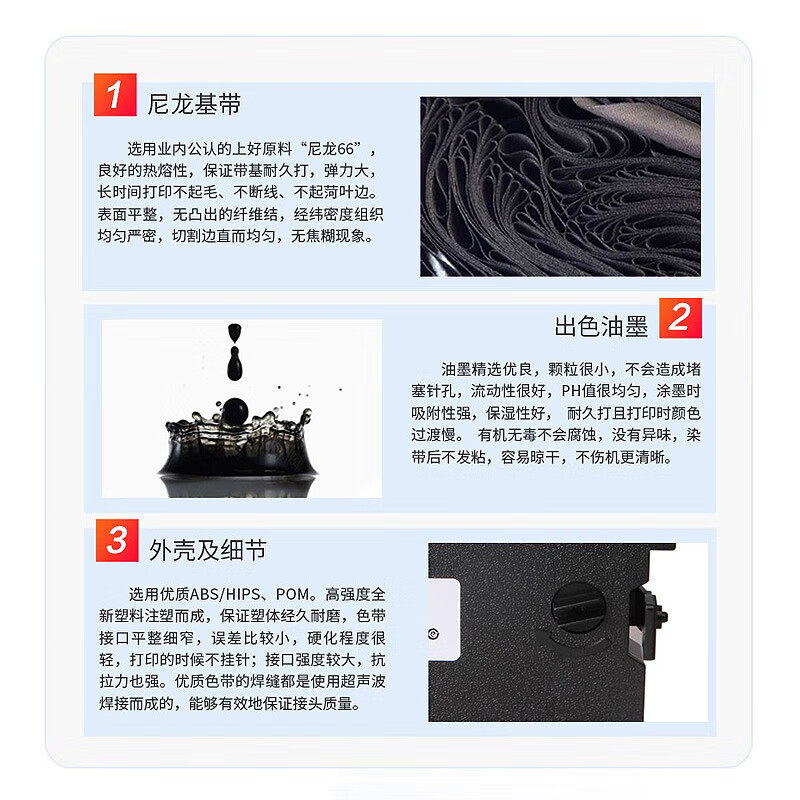 1 尼龙基带

选用业内公认的上好原料“尼龙66”，良好的热熔性，保证带基耐久打，弹力大，长时间打印不起毛、不断线、不起菏叶边。表面平整，无凸出的纤维结，经纬密度组织均匀严密，切割边直而均匀，无焦糊现象。

出色油墨 2

油墨精选优良，颗粒很小，不会造成堵塞针孔，流动性很好，PH值很均匀，涂墨时吸附性强，保湿性好， 耐久打且打印时颜色过渡慢。 有机无毒不会腐蚀，没有异味，染带后不发粘，容易晾干，不伤机更清晰。

3 外壳及细节

选用优质ABS/HIPS、POM。高强度全新塑料注塑而成，保证塑体经久耐磨，色带接口平整细窄，误差比较小，硬化程度很轻，打印的时候不挂针；接口强度较大，抗拉力也强。优质色带的焊缝都是使用超声波焊接而成的，能够有效地保证接头质量。