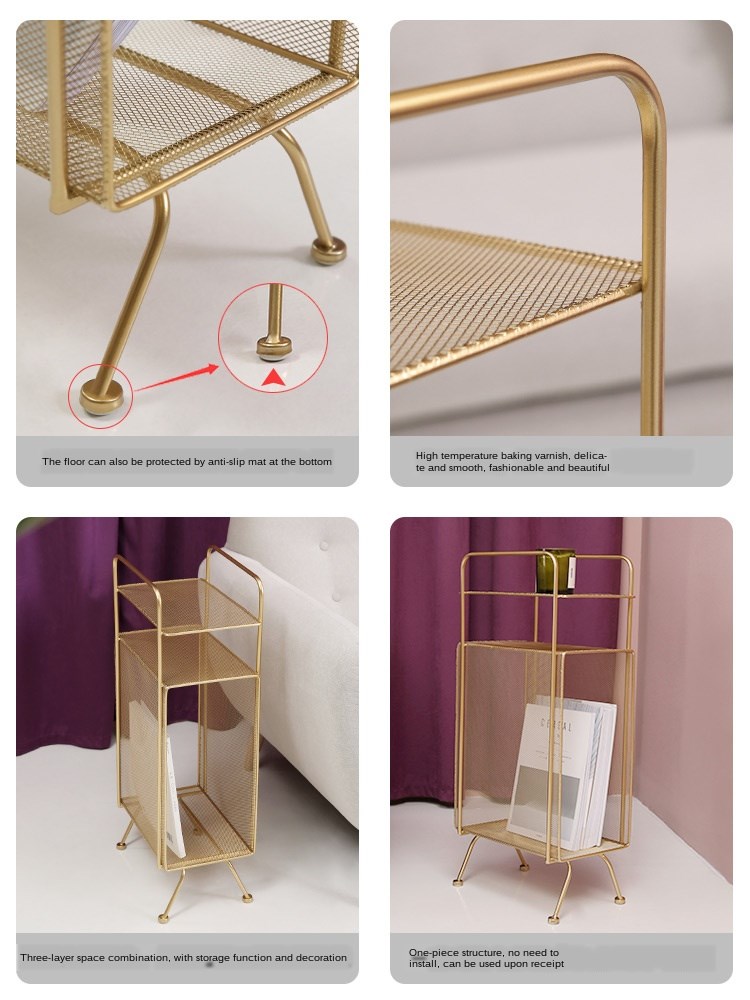 The floor can also be protected by anti-slip mat at the bottom

High temperature baking varnish, delicate and smooth, fashionable and beautiful

Three-layer space combination, with storage function and decoration

One-piece structure, no need to install, can be used upon receipt