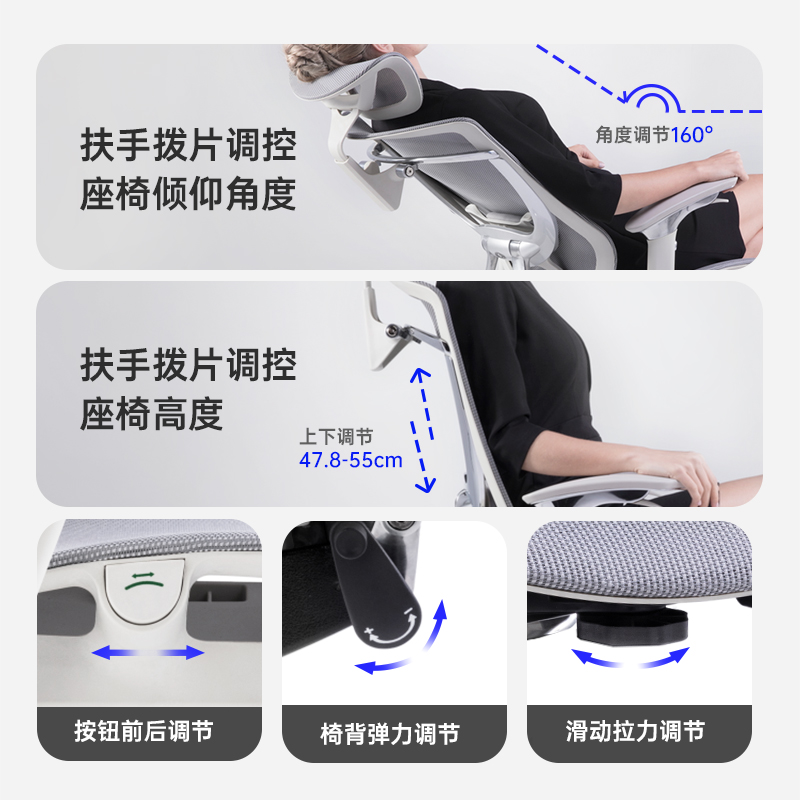 扶手拨片调控
座椅倾仰角度

角度调节160°

扶手拨片调控
座椅高度

上下调节
47.8-55cm

按钮前后调节

椅背弹力调节

滑动拉力调节