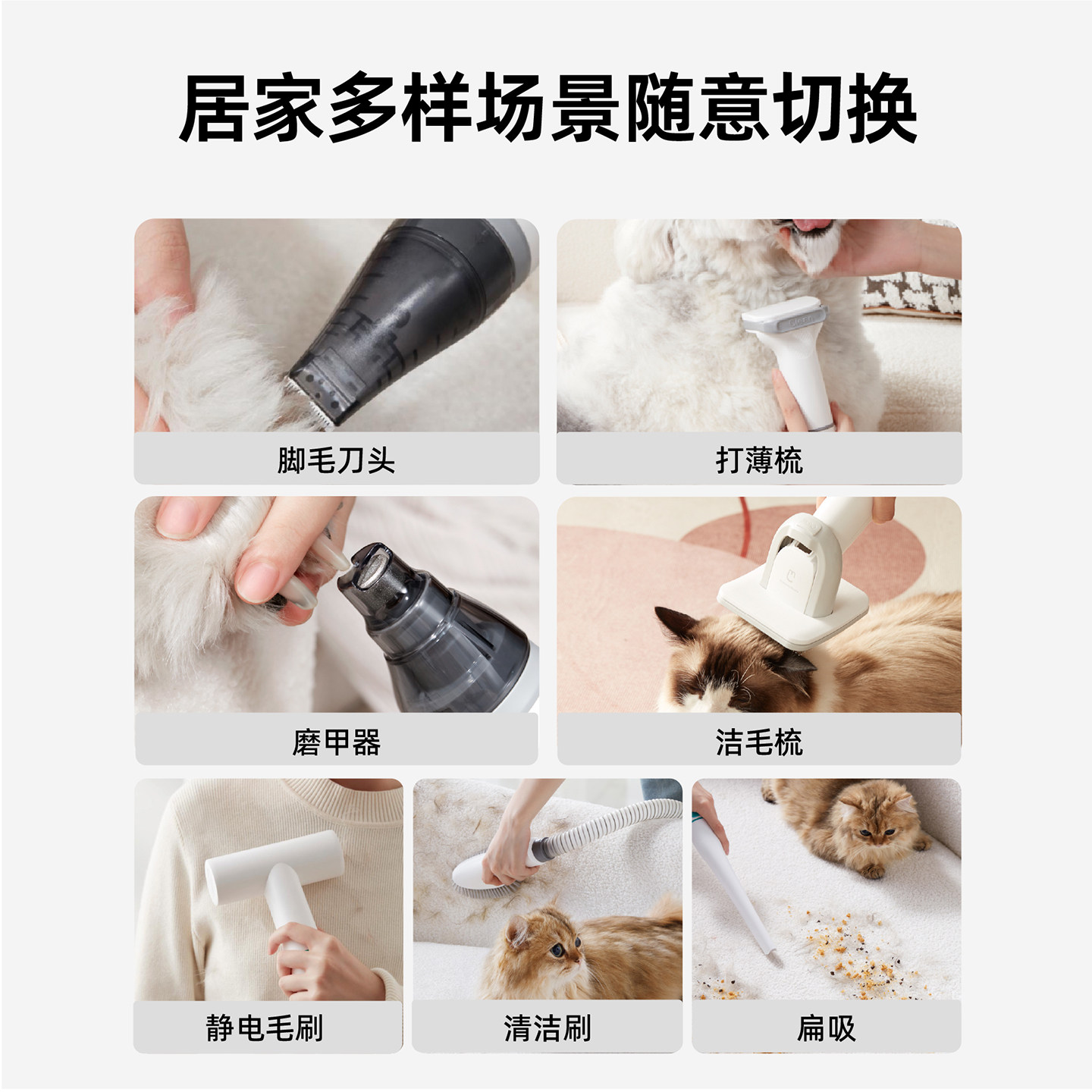 居家多样场景随意切换

脚毛刀头

打薄梳

磨甲器

洁毛梳

静电毛刷

清洁刷

扁吸