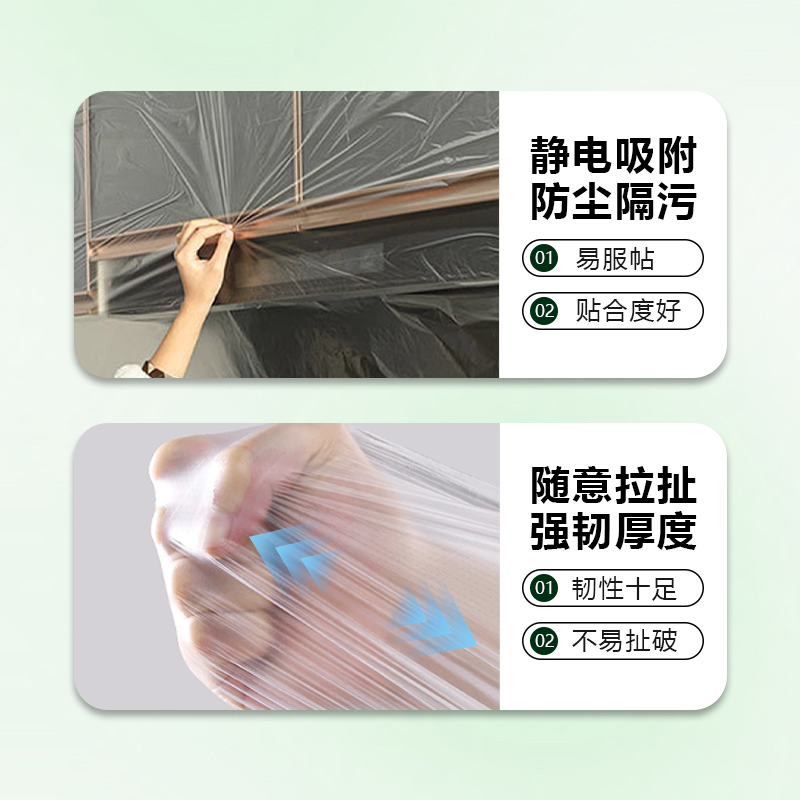 静电吸附
防尘隔污

01 易服帖

02 贴合度好

随意拉扯
强韧厚度

01 韧性十足

02 不易扯破