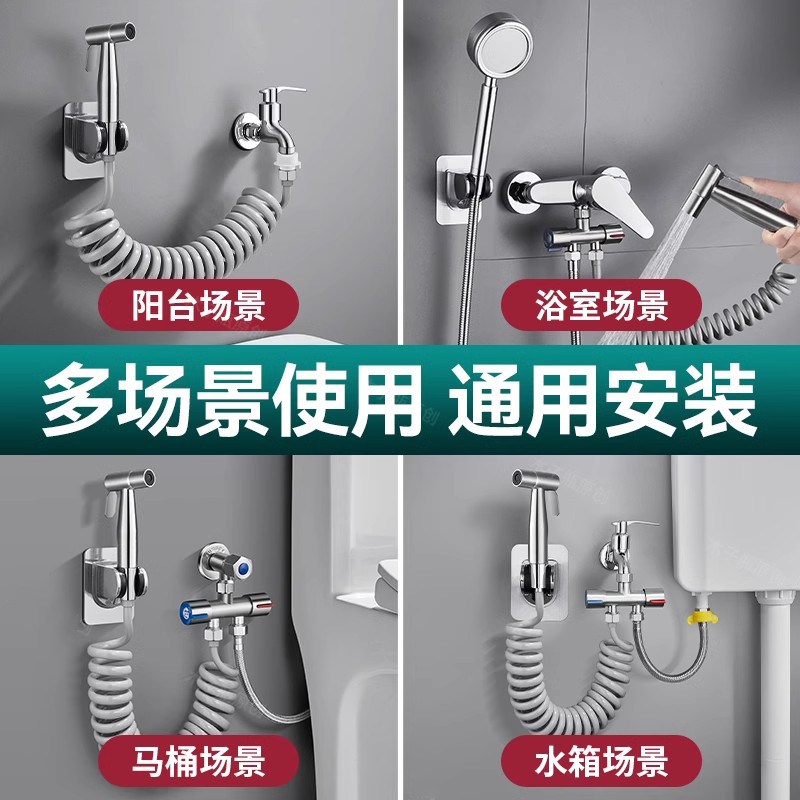 阳台场景

浴室场景

多场景使用 通用安装

马桶场景

水箱场景