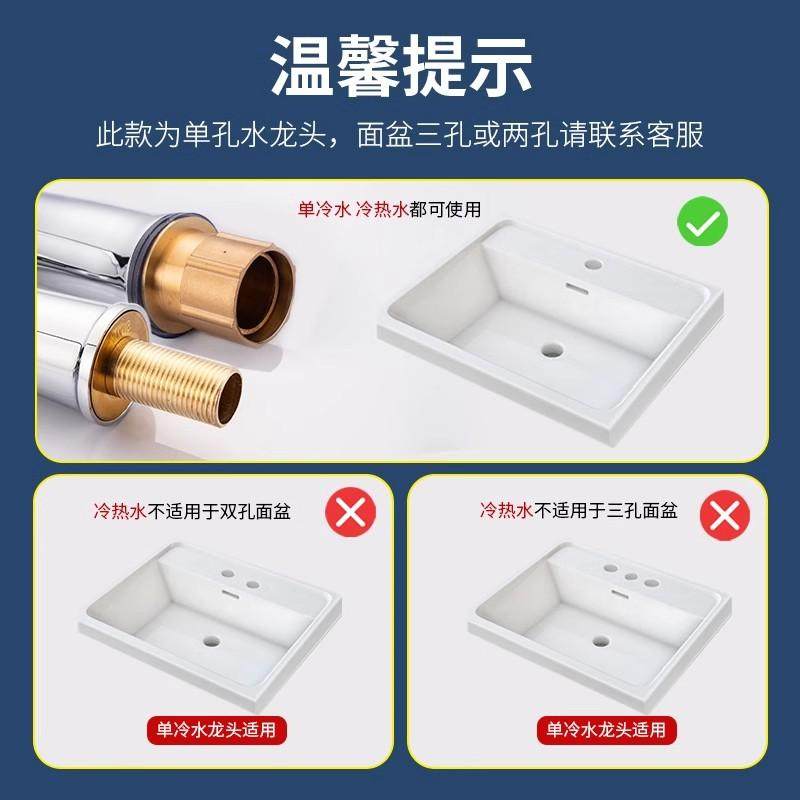 温馨提示

此款为单孔水龙头，面盆三孔或两孔请联系客服

单冷水 冷热水都可使用

冷热水不适用于双孔面盆

单冷水龙头适用

冷热水不适用于三孔面盆

单冷水龙头适用