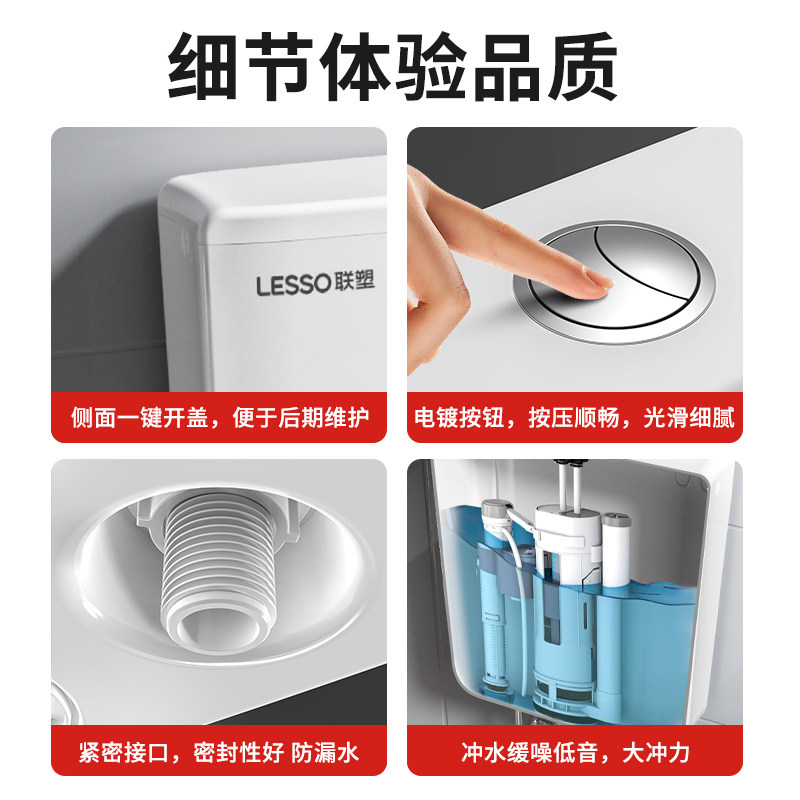 细节体验品质

LESSO联塑

侧面一键开盖，便于后期维护

电镀按钮，按压顺畅，光滑细腻

紧密接口，密封性好 防漏水

冲水缓噪低音，大冲力