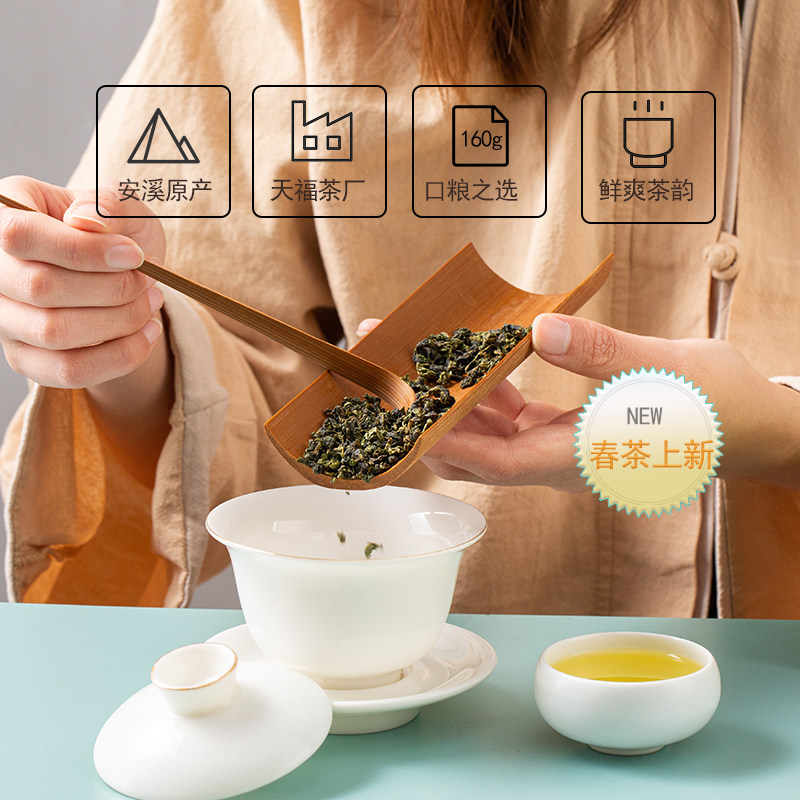 安溪原产

天福茶厂

160g

口粮之选

鲜爽茶韵

NEW
春茶上新