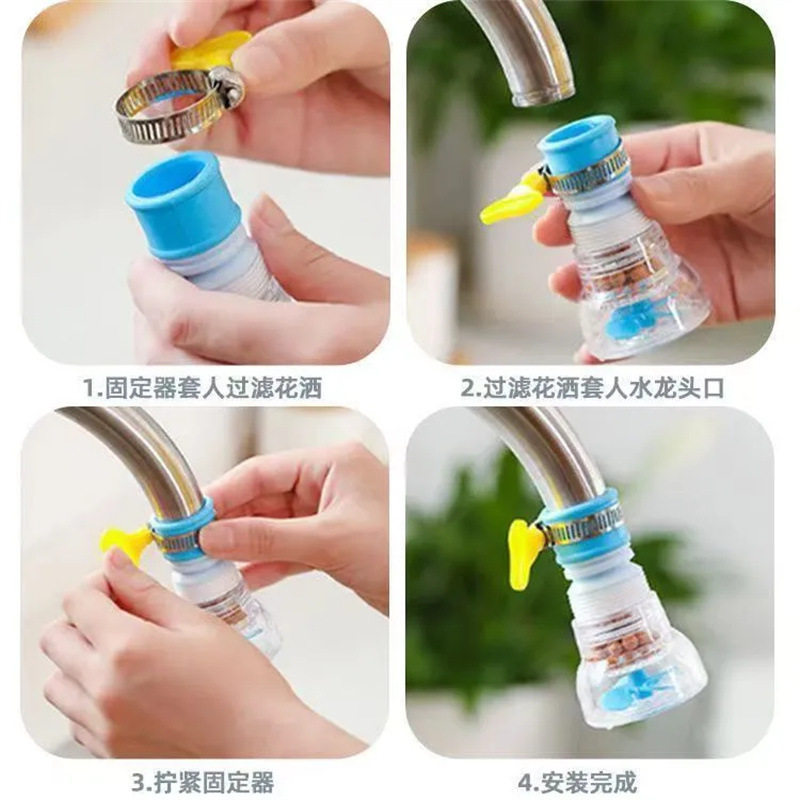 1.固定器套人过滤花洒

2.过滤花洒套人水龙头口

3.拧紧固定器

4.安装完成