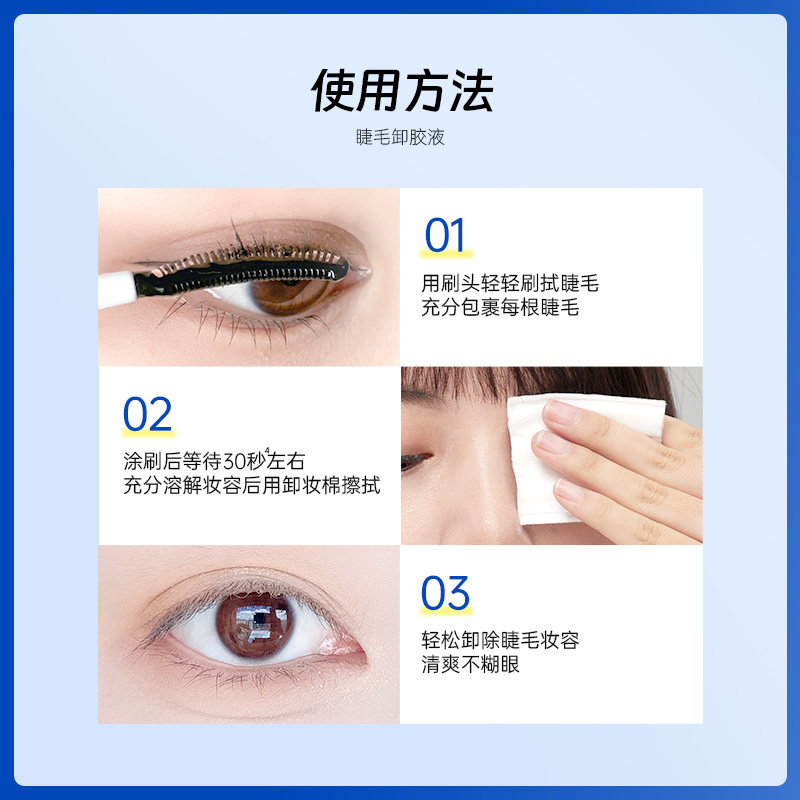 使用方法

睫毛卸胶液

01

用刷头轻轻刷拭睫毛
充分包裹每根睫毛

02

涂刷后等待30秒$^4$左右
充分溶解妆容后用卸妆棉擦拭

03

轻松卸除睫毛妆容
清爽不糊眼