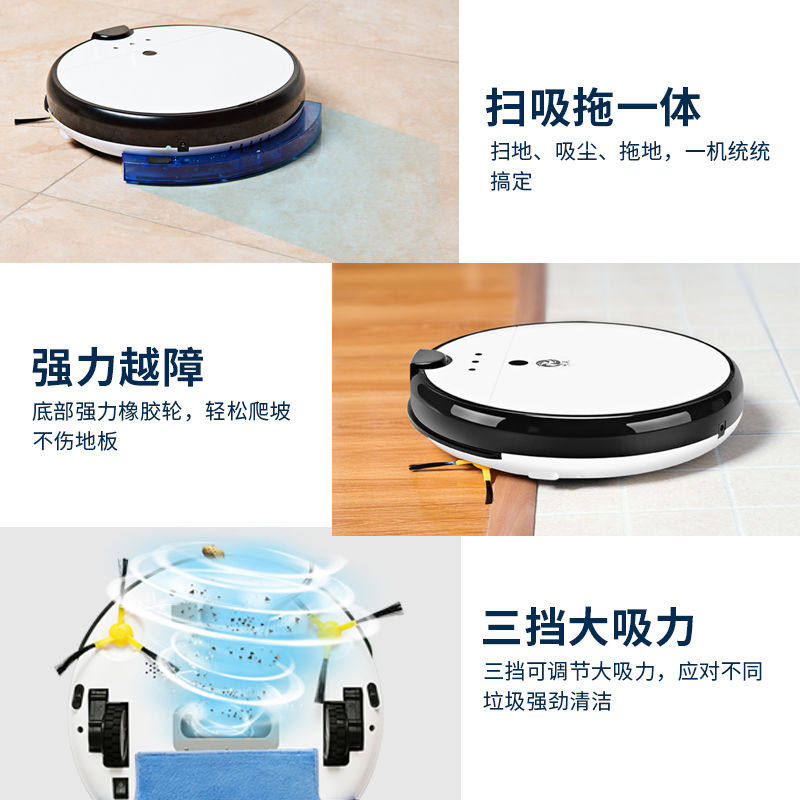 扫吸拖一体
扫地、吸尘、拖地，一机统统搞定

强力越障
底部强力橡胶轮，轻松爬坡不伤地板

三挡大吸力
三挡可调节大吸力，应对不同垃圾强劲清洁