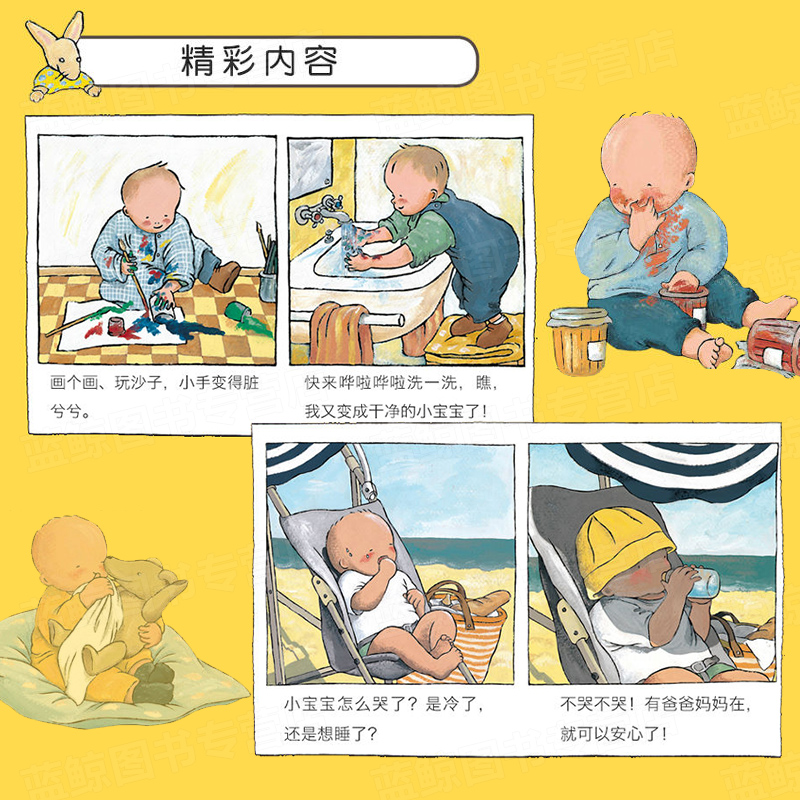 精彩内容

画个画、玩沙子，小手变得脏兮兮。

快来哗啦哗啦洗一洗，瞧，我又变成干净的小宝宝了！

小宝宝怎么哭了？是冷了，还是想睡了？

不哭不哭！有爸爸妈妈在，就可以安心了！

蓝鲸图书专营店