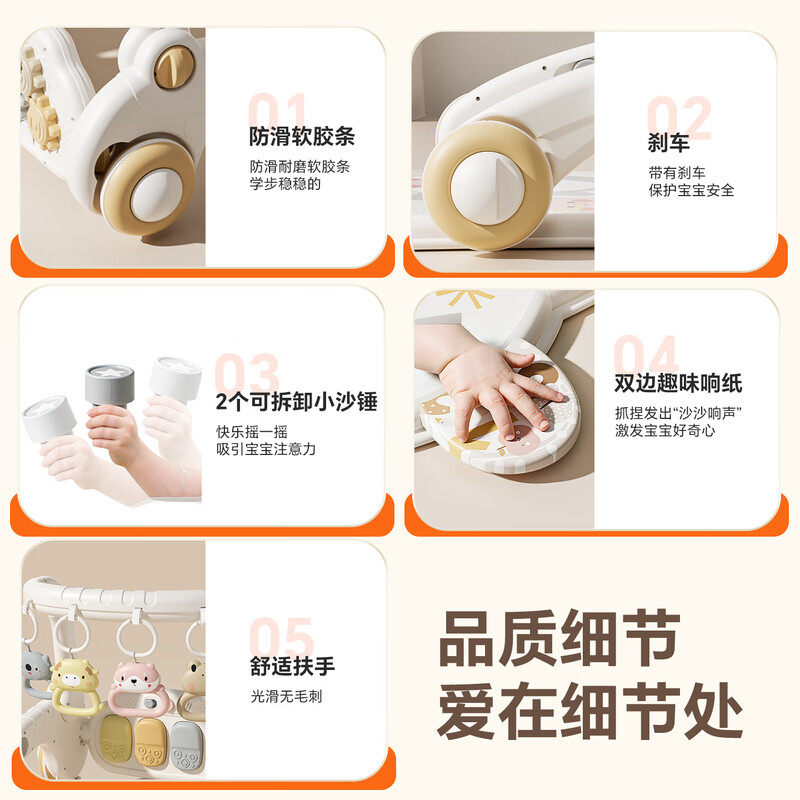 01
防滑软胶条
防滑耐磨软胶条
学步稳稳的

02
刹车
带有刹车
保护宝宝安全

03
2个可拆卸小沙锤
快乐摇一摇
吸引宝宝注意力

04
双边趣味响纸
抓捏发出“沙沙响声”
激发宝宝好奇心

05
舒适扶手
光滑无毛刺

品质细节
爱在细节处