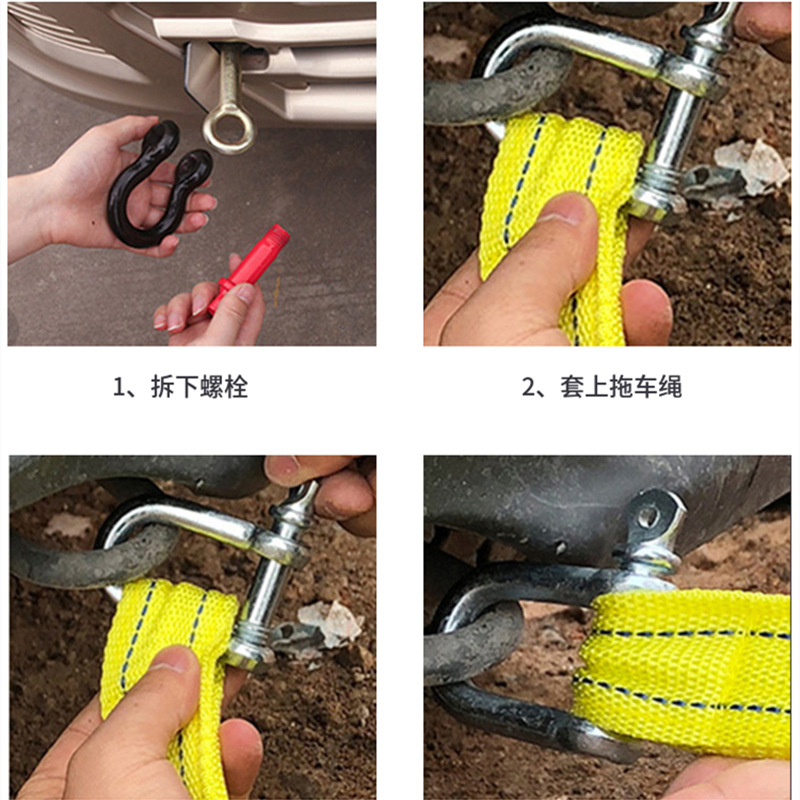 1、拆下螺栓

2、套上拖车绳