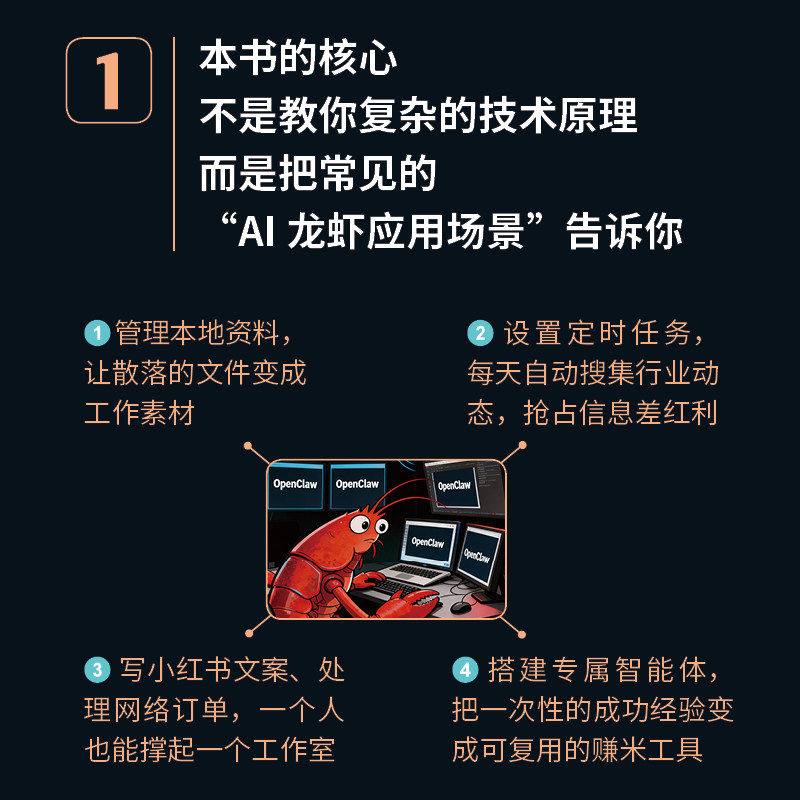 1

本书的核心
不是教你复杂的技术原理
而是把常见的
“AI 龙虾应用场景”告诉你

1 管理本地资料，让散落的文件变成工作素材

2 设置定时任务，每天自动搜集行业动态，抢占信息差红利

OpenClaw OpenClaw OpenClaw OpenClaw OpenClaw

3 写小红书文案、处理网络订单，一个人也能撑起一个工作室

4 搭建专属智能体，把一次性的成功经验变成可复用的赚米工具