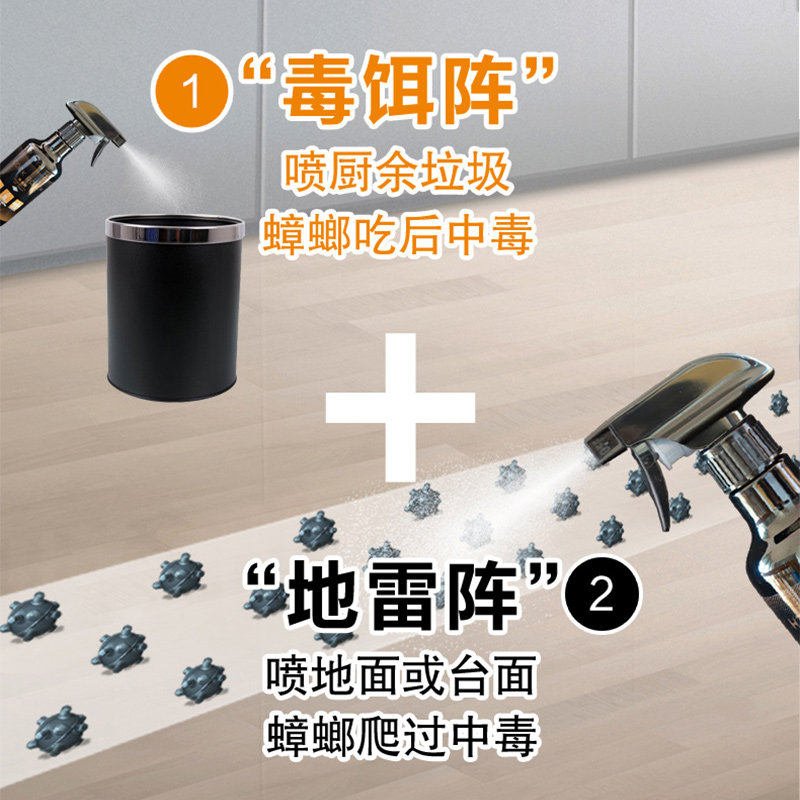 1 “毒饵阵”
喷厨余垃圾
蟑螂吃后中毒

+

“地雷阵” 2
喷地面或台面
蟑螂爬过中毒