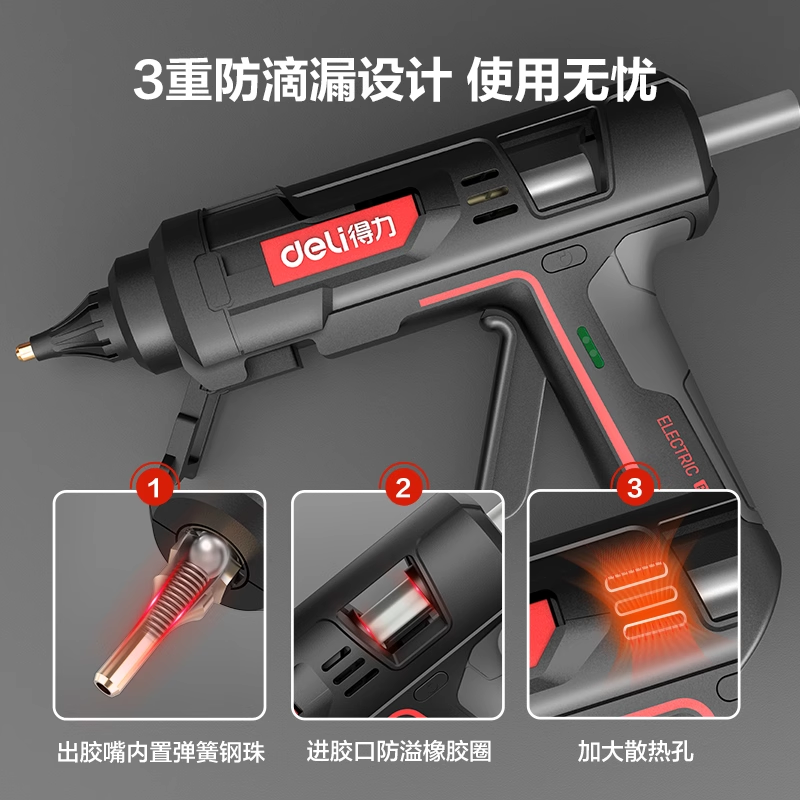 3重防滴漏设计 使用无忧

deli得力

ELECTRIC

1

2

3

出胶嘴内置弹簧钢珠

进胶口防溢橡胶圈

加大散热孔