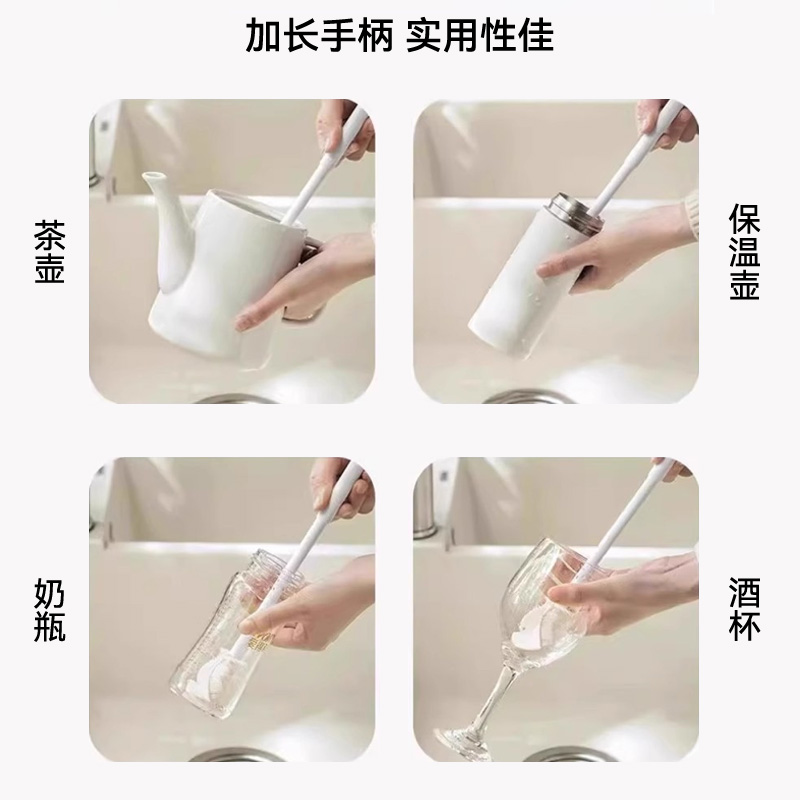 加长手柄 实用性佳

茶壶

保温壶

奶瓶

酒杯