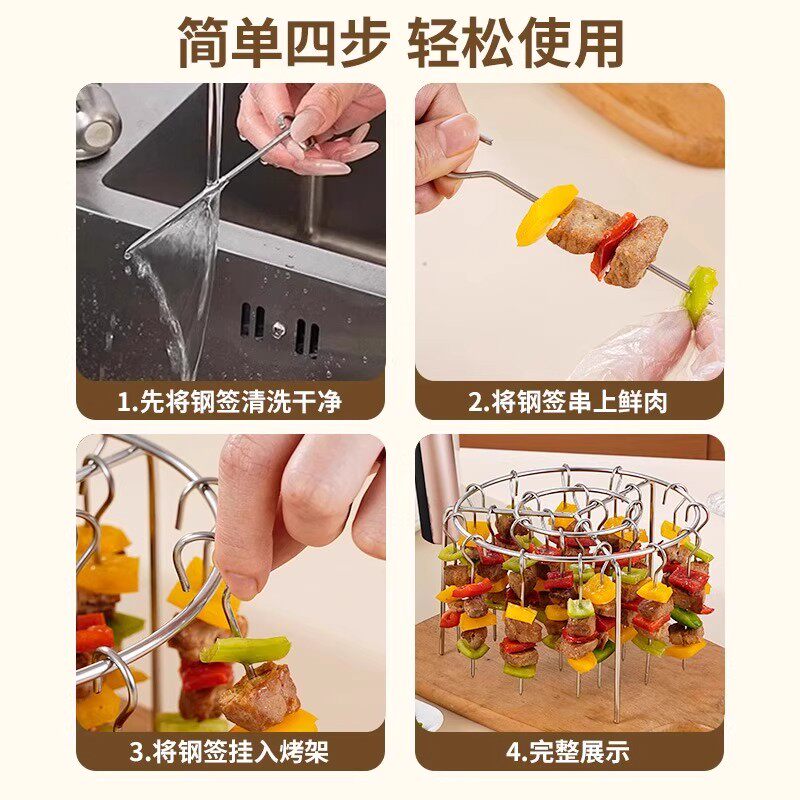 简单四步 轻松使用

1.先将钢签清洗干净

2.将钢签串上鲜肉

3.将钢签挂入烤架

4.完整展示