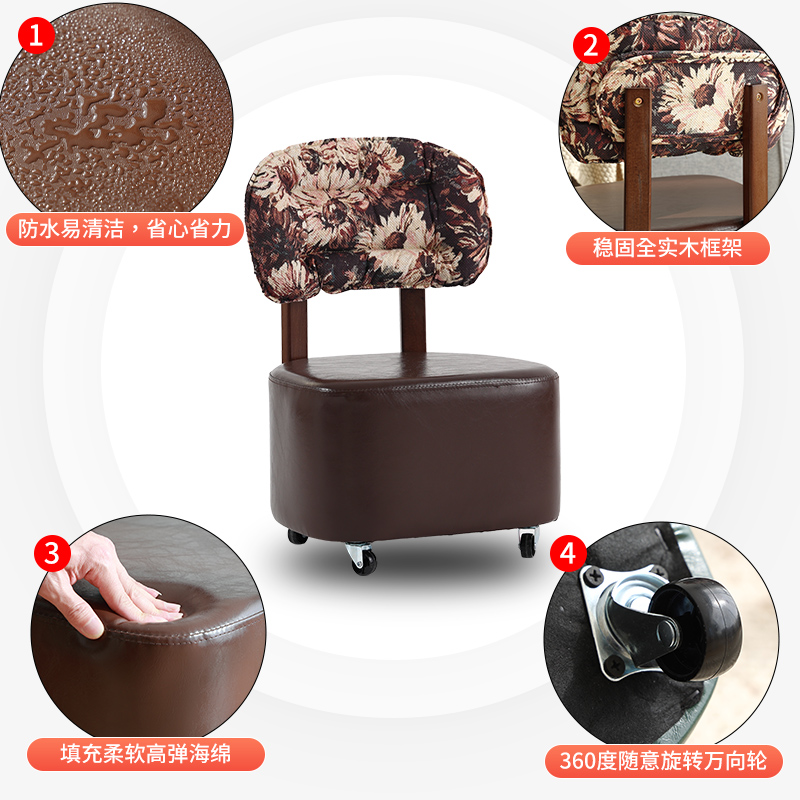 1
防水易清洁，省心省力

2
稳固全实木框架

3
填充柔软高弹海绵

4
360度随意旋转万向轮