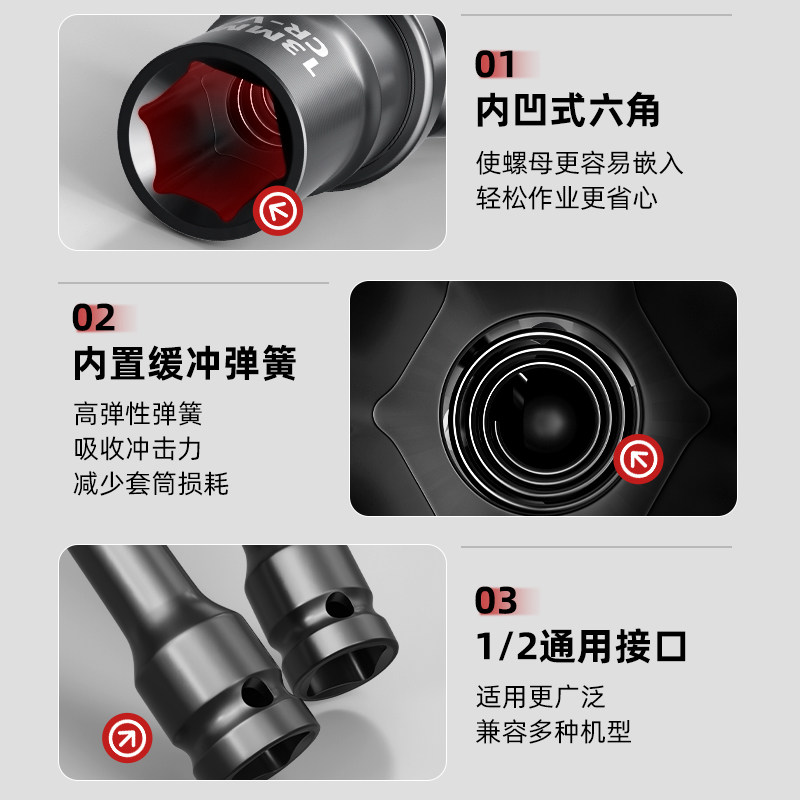 13MM CR-V

01
内凹式六角
使螺母更容易嵌入
轻松作业更省心

02
内置缓冲弹簧
高弹性弹簧
吸收冲击力
减少套筒损耗

03
1/2通用接口
适用更广泛
兼容多种机型