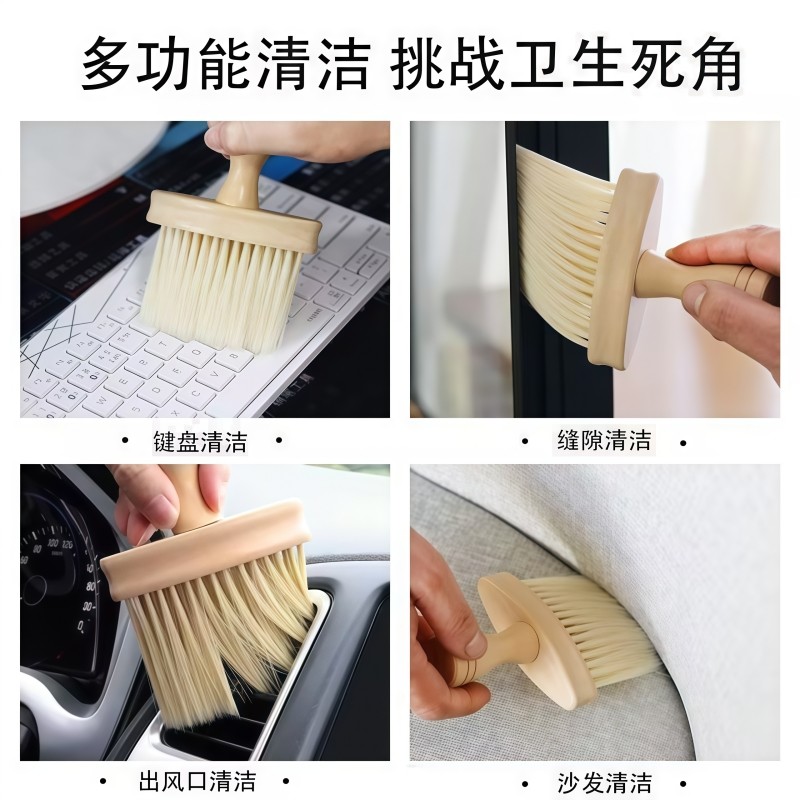 多功能清洁 挑战卫生死角

• 键盘清洁 •

• 缝隙清洁 •

• 出风口清洁 •

• 沙发清洁 •