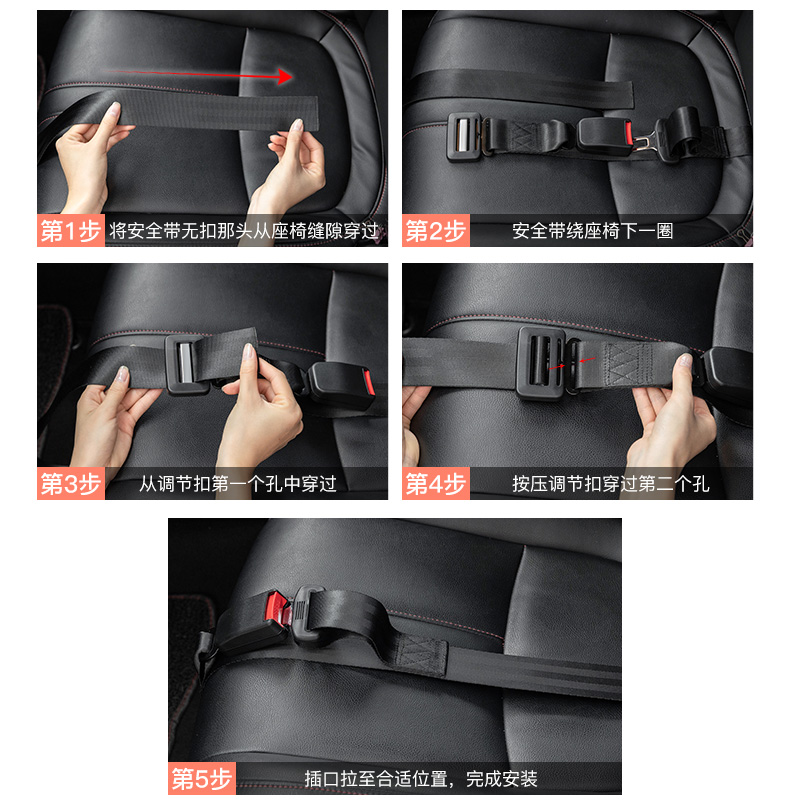 第1步 将安全带无扣那头从座椅缝隙穿过

第2步 安全带绕座椅下一圈

第3步 从调节扣第一个孔中穿过

第4步 按压调节扣穿过第二个孔

第5步 插口拉至合适位置，完成安装