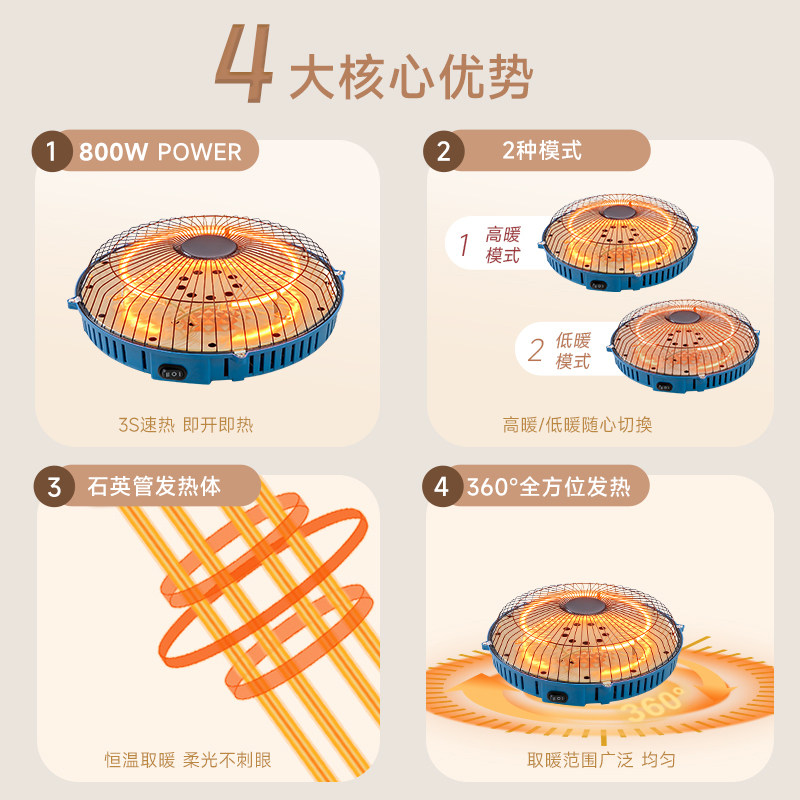 4 大核心优势

1 800W POWER

3S速热 即开即热

2 2种模式

1 高暖模式

2 低暖模式

高暖/低暖随心切换

3 石英管发热体

恒温取暖 柔光不刺眼

4 360°全方位发热

360°

取暖范围广泛 均匀