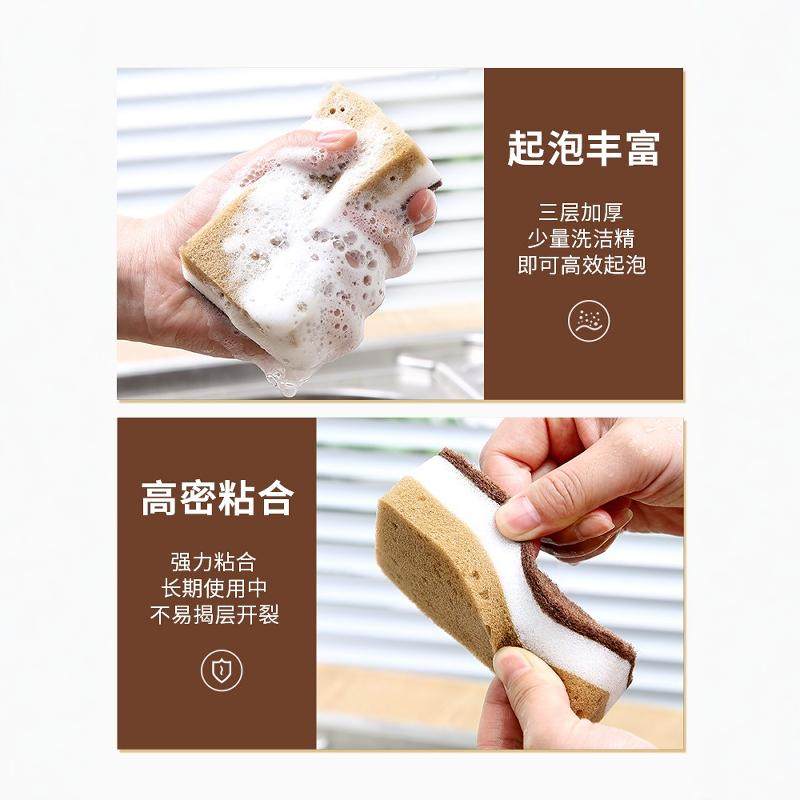 起泡丰富

三层加厚
少量洗洁精
即可高效起泡

高密粘合

强力粘合
长期使用中
不易揭层开裂