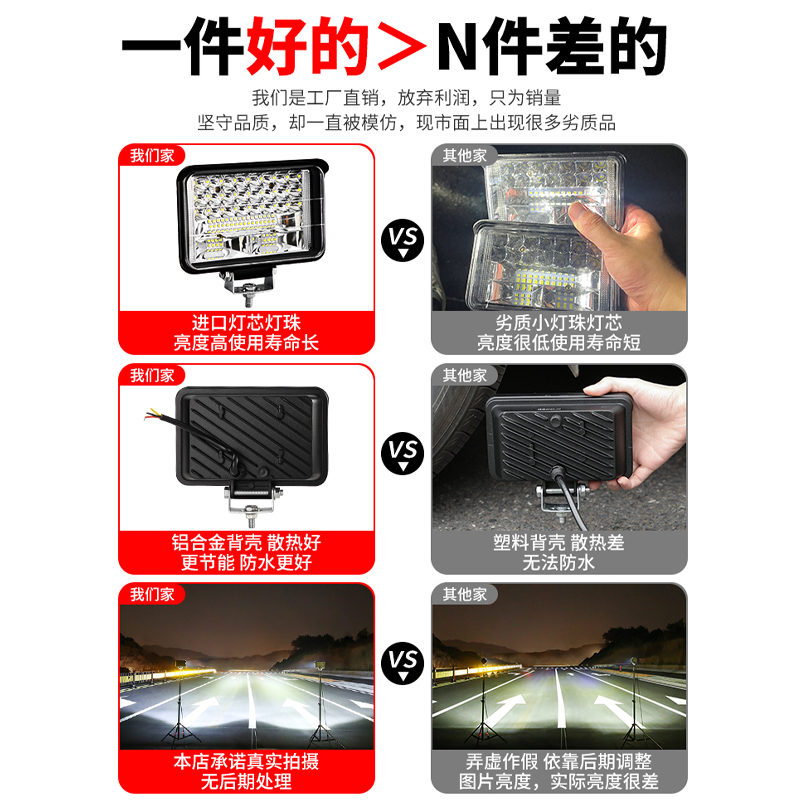 一件好的＞N件差的

我们是工厂直销，放弃利润，只为销量
坚守品质，却一直被模仿，现市面上出现很多劣质品

我们家

进口灯芯灯珠
亮度高使用寿命长

VS

其他家

劣质小灯珠灯芯
亮度很低使用寿命短

我们家

铝合金背壳 散热好
更节能 防水更好

VS

其他家

塑料背壳 散热差
无法防水

我们家

本店承诺真实拍摄
无后期处理

VS

其他家

弄虚作假 依靠后期调整
图片亮度，实际亮度很差