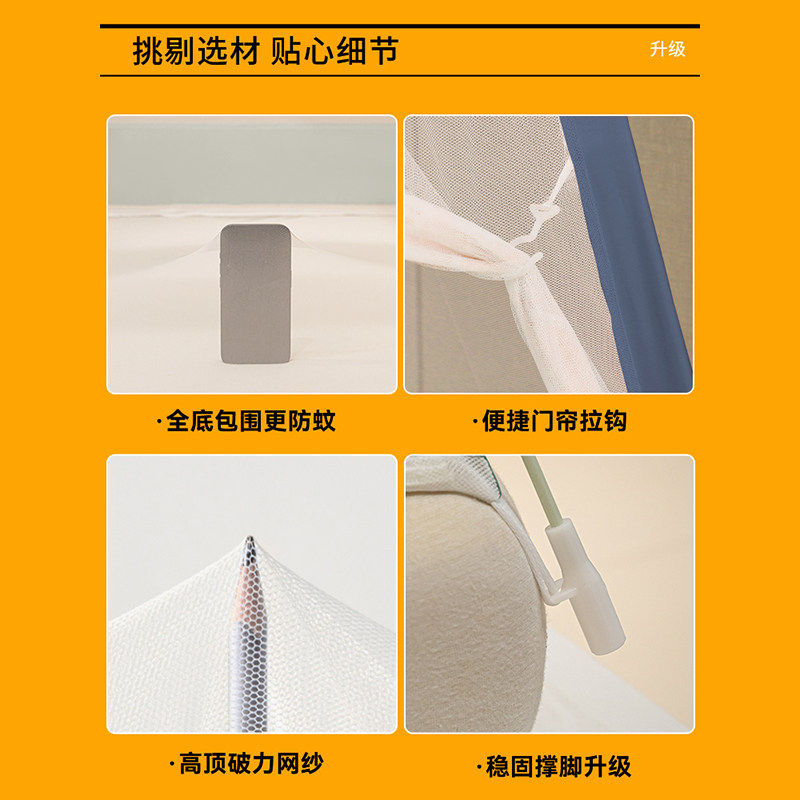 挑剔选材 贴心细节

升级

·全底包围更防蚊

·便捷门帘拉钩

·高顶破力网纱

·稳固撑脚升级