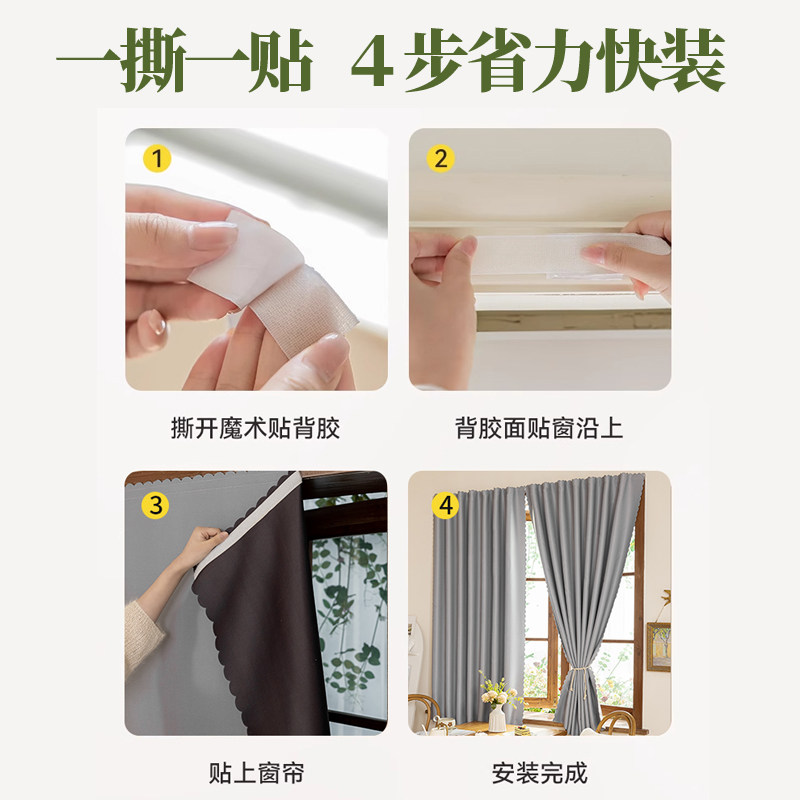 一撕一贴 4步省力快装

1
撕开魔术贴背胶

2
背胶面贴窗沿上

3
贴上窗帘

4
安装完成