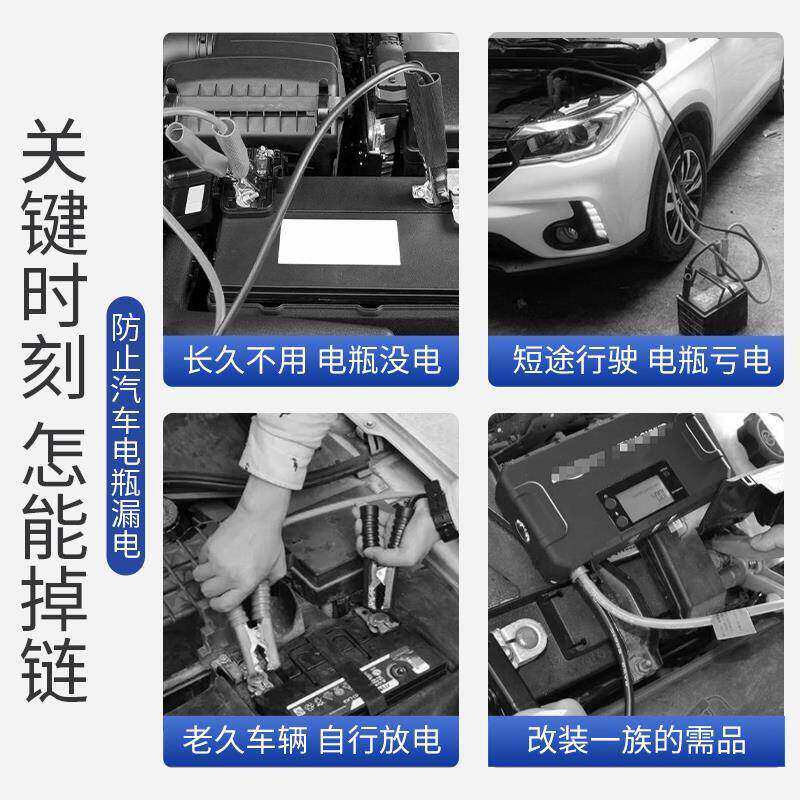 关键时刻 怎能掉链

防止汽车电瓶漏电

长久不用 电瓶没电

短途行驶 电瓶亏电

老久车辆 自行放电

改装一族的需品