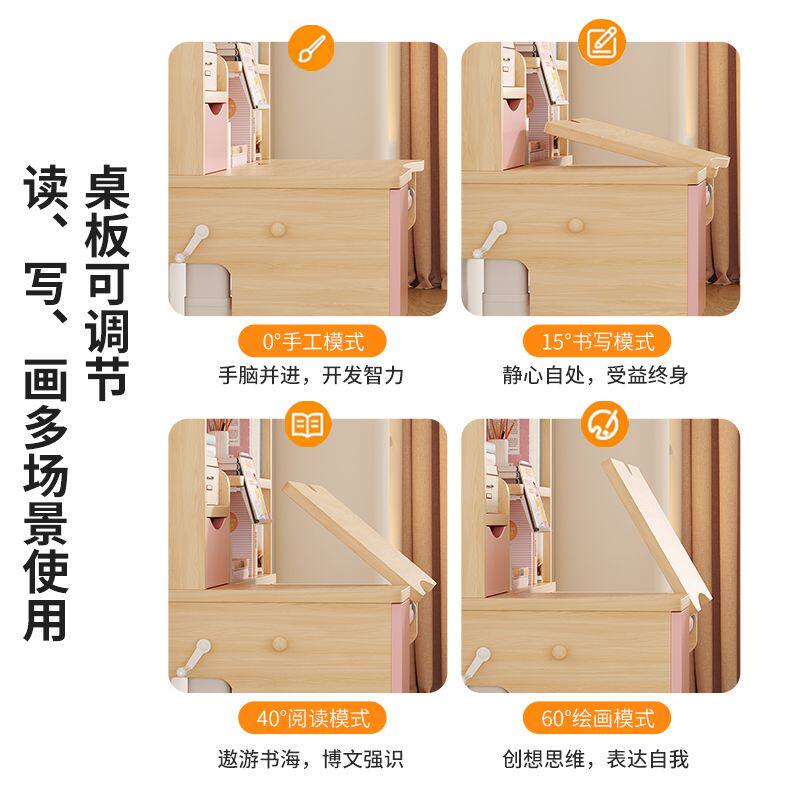 桌板可调节

读、写、画多场景使用

0°手工模式
手脑并进，开发智力

15°书写模式
静心自处，受益终身

40°阅读模式
遨游书海，博文强识

60°绘画模式
创想思维，表达自我