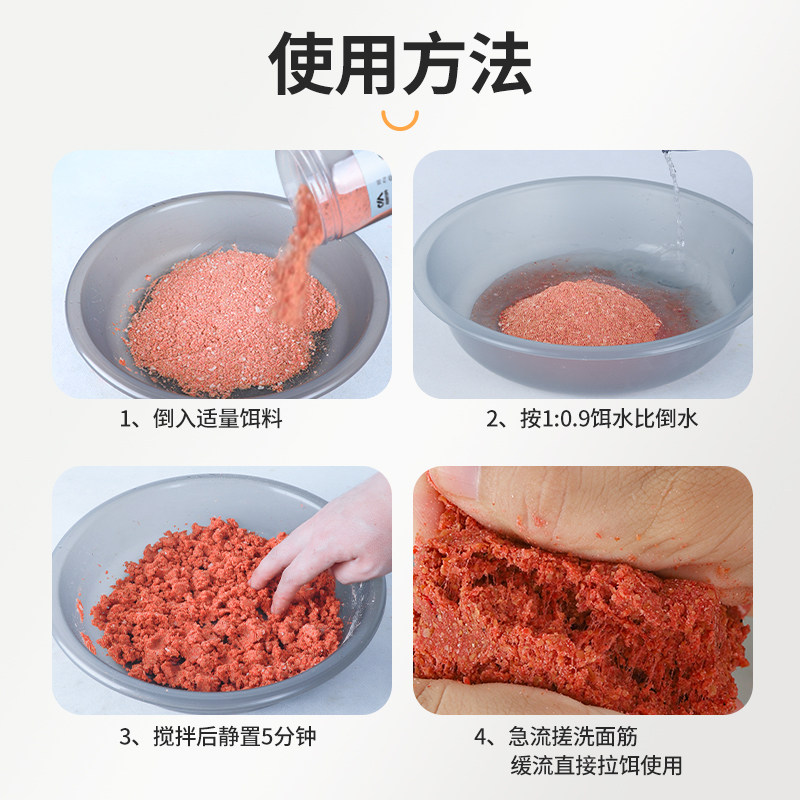 使用方法

1、倒入适量饵料

2、按1:0.9饵水比倒水

3、搅拌后静置5分钟

4、急流搓洗面筋
缓流直接拉饵使用