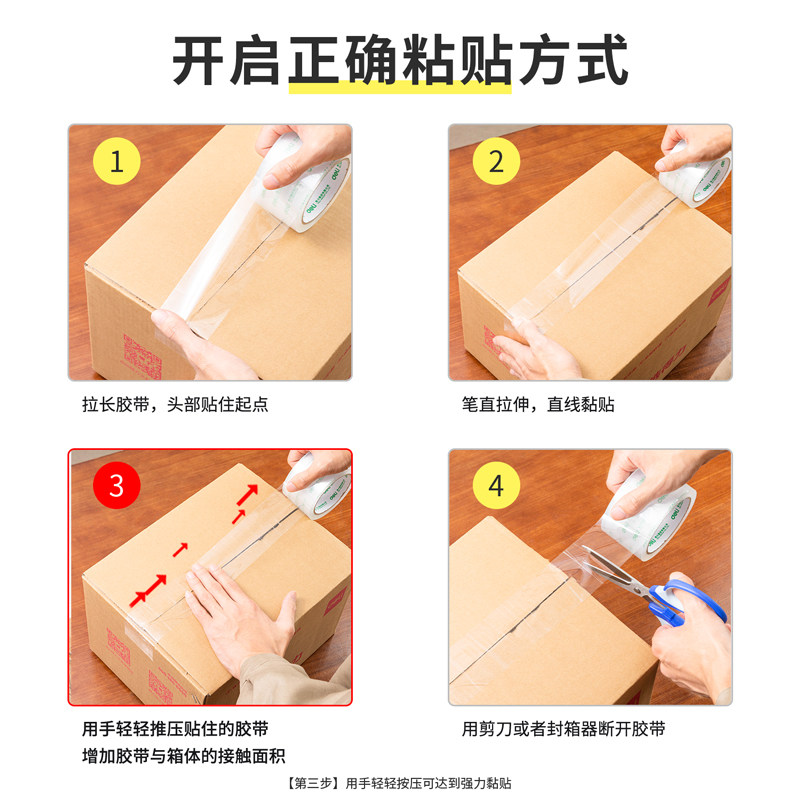 开启正确粘贴方式

1

拉长胶带，头部贴住起点

2

笔直拉伸，直线黏贴

3

用手轻轻推压贴住的胶带
增加胶带与箱体的接触面积

4

用剪刀或者封箱器断开胶带

【第三步】用手轻轻按压可达到强力黏贴