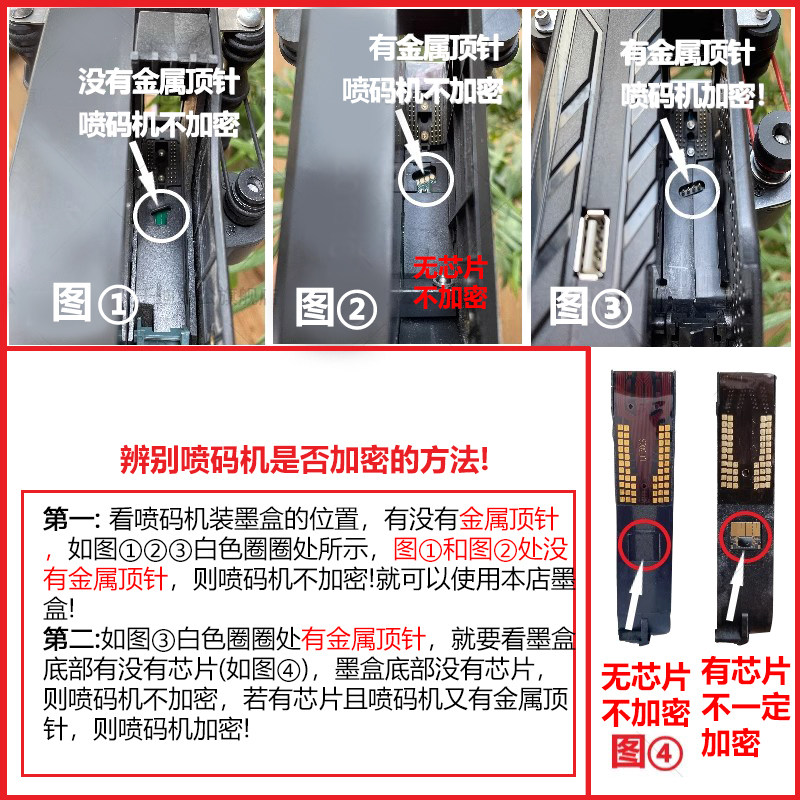 没有金属顶针
喷码机不加密

图①

有金属顶针
喷码机不加密

无芯片
不加密

图②

有金属顶针
喷码机加密!

图③

辨别喷码机是否加密的方法!

第一: 看喷码机装墨盒的位置，有没有金属顶针，如图①②③白色圈圈处所示，图①和图②处没有金属顶针，则喷码机不加密!就可以使用本店墨盒!
第二:如图③白色圈圈处有金属顶针，就要看墨盒底部有没有芯片(如图④)，墨盒底部没有芯片，则喷码机不加密，若有芯片且喷码机又有金属顶针，则喷码机加密!

无芯片
不加密
图④

有芯片
不一定
加密