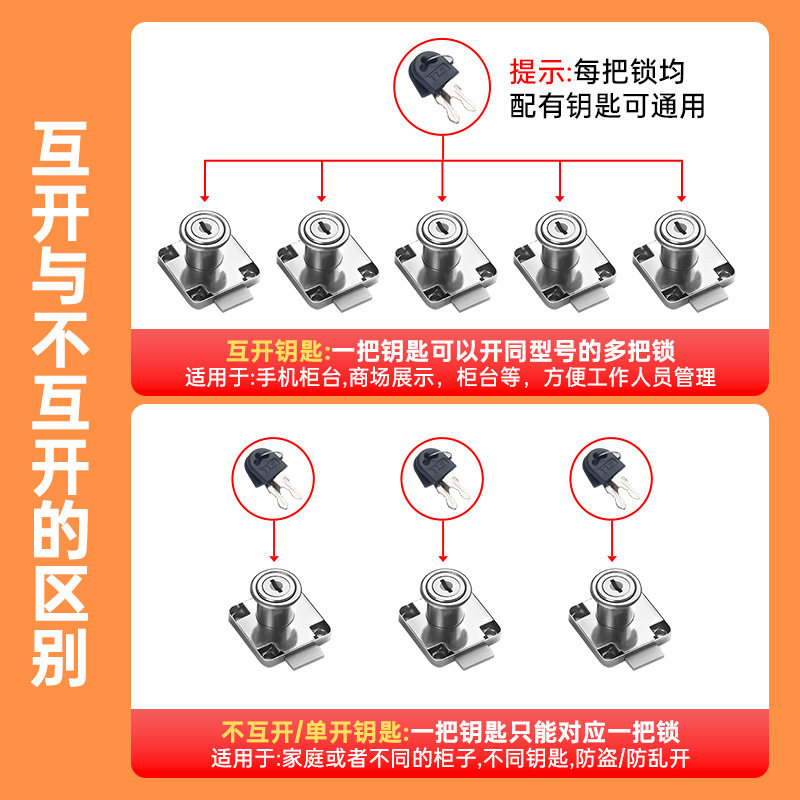 互开与不互开的区别

提示:每把锁均配有钥匙可通用

互开钥匙:一把钥匙可以开同型号的多把锁
适用于:手机柜台,商场展示，柜台等，方便工作人员管理

不互开/单开钥匙:一把钥匙只能对应一把锁
适用于:家庭或者不同的柜子,不同钥匙,防盗/防乱开