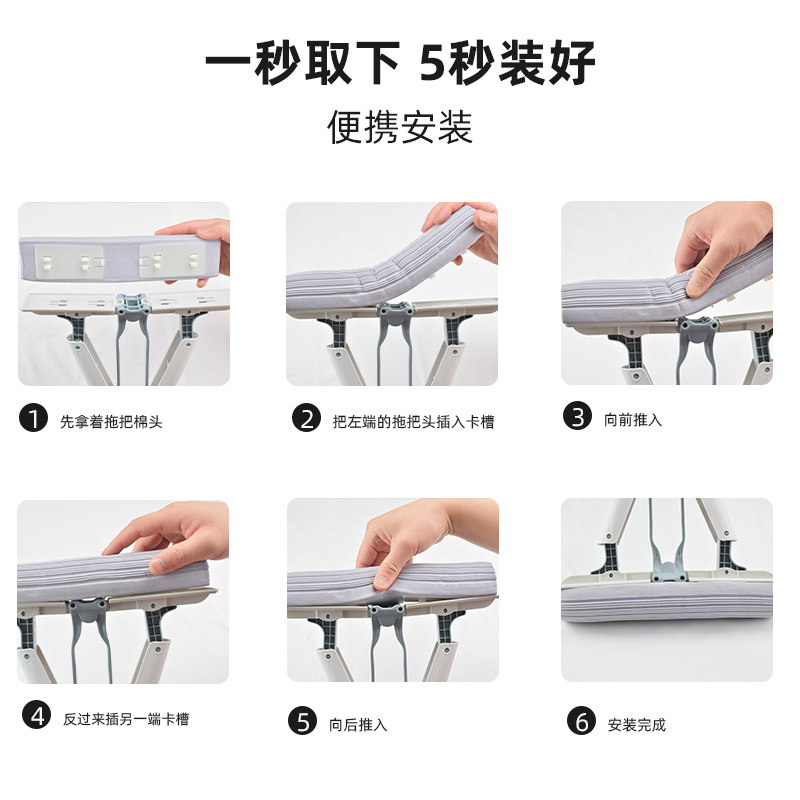 一秒取下 5秒装好

便携安装

1 先拿着拖把棉头

2 把左端的拖把头插入卡槽

3 向前推入

4 反过来插另一端卡槽

5 向后推入

6 安装完成