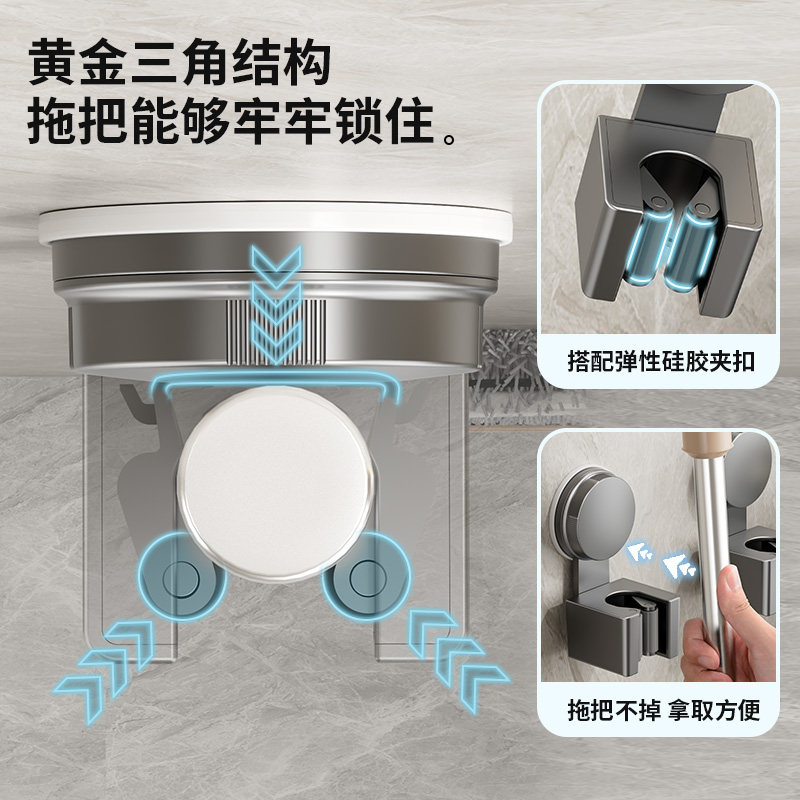 黄金三角结构
拖把能够牢牢锁住。

搭配弹性硅胶夹扣

拖把不掉 拿取方便