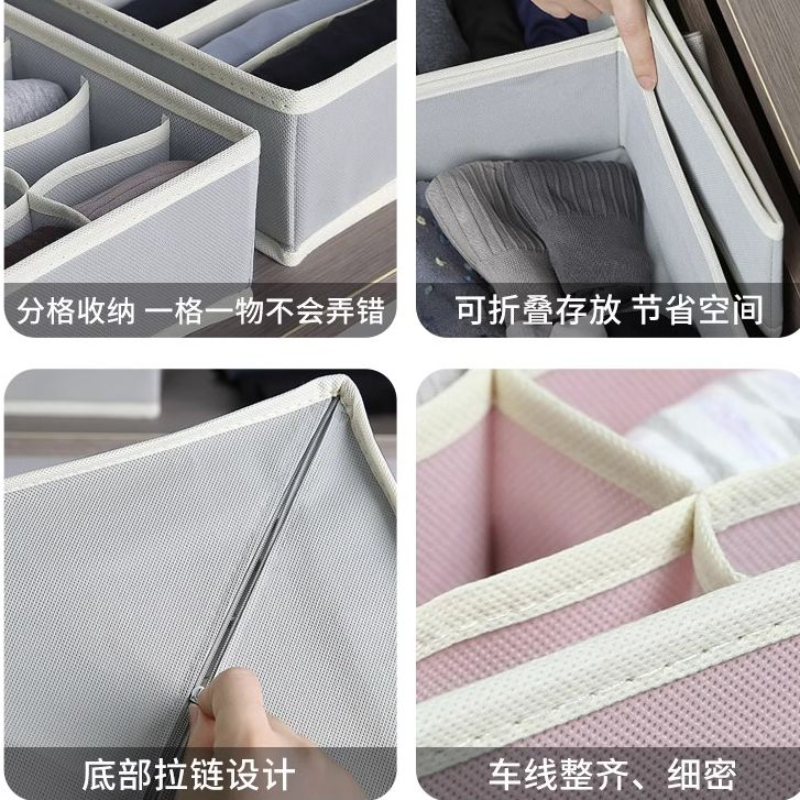 分格收纳 一格一物不会弄错

可折叠存放 节省空间

底部拉链设计

车线整齐、细密