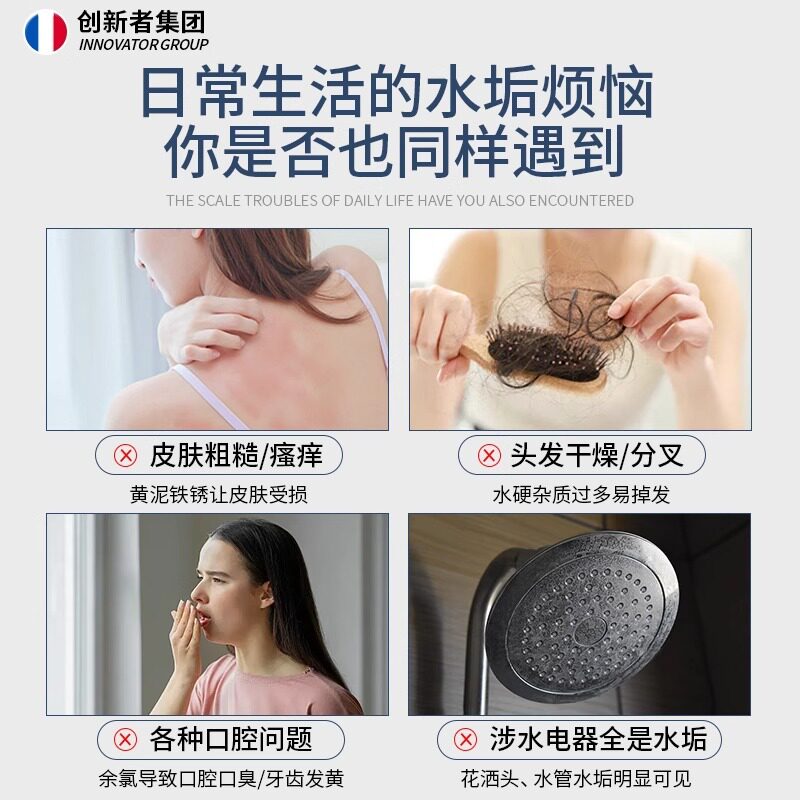 创新者集团
INNOVATOR GROUP

日常生活的水垢烦恼
你是否也同样遇到

THE SCALE TROUBLES OF DAILY LIFE HAVE YOU ALSO ENCOUNTERED

皮肤粗糙/瘙痒
黄泥铁锈让皮肤受损

头发干燥/分叉
水硬杂质过多易掉发

各种口腔问题
余氯导致口腔口臭/牙齿发黄

涉水电器全是水垢
花洒头、水管水垢明显可见