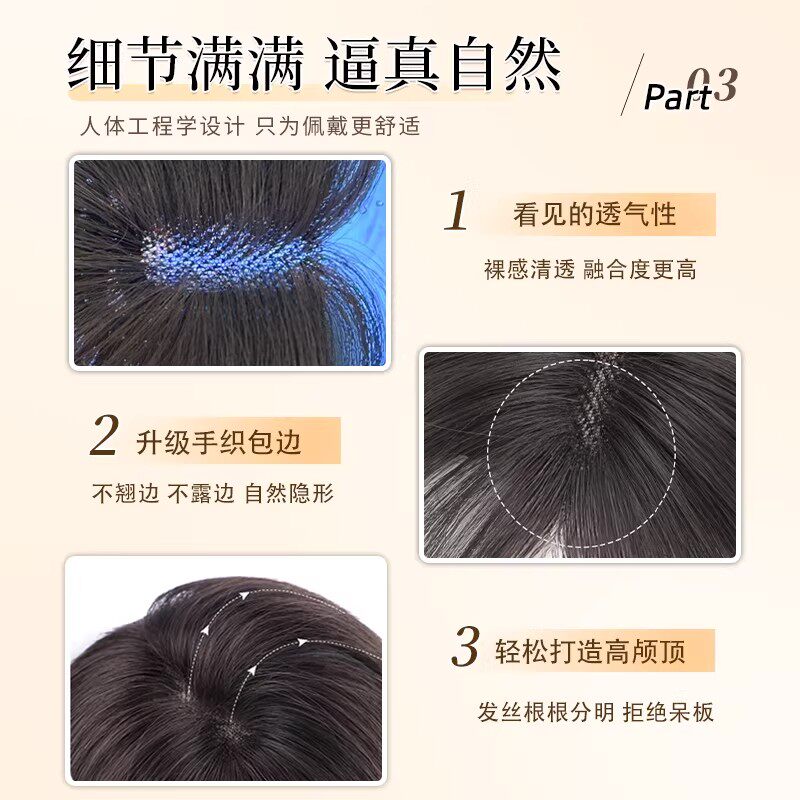 细节满满 逼真自然

Part 03

人体工程学设计 只为佩戴更舒适

1 看见的透气性

裸感清透 融合度更高

2 升级手织包边

不翘边 不露边 自然隐形

3 轻松打造高颅顶

发丝根根分明 拒绝呆板