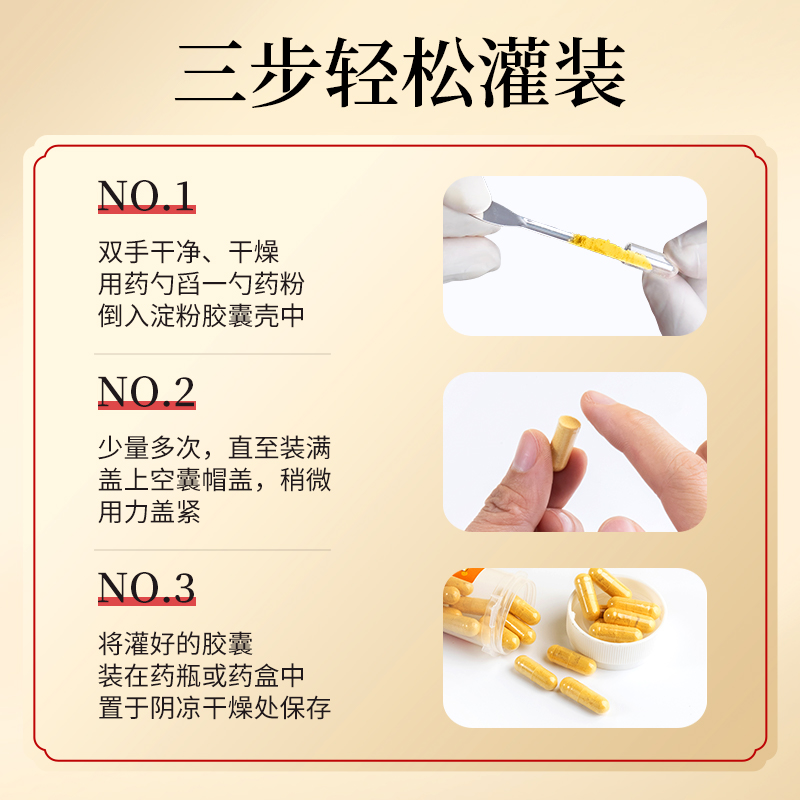 三步轻松灌装

NO.1

双手干净、干燥
用药勺舀一勺药粉
倒入淀粉胶囊壳中

NO.2

少量多次，直至装满
盖上空囊帽盖，稍微
用力盖紧

NO.3

将灌好的胶囊
装在药瓶或药盒中
置于阴凉干燥处保存